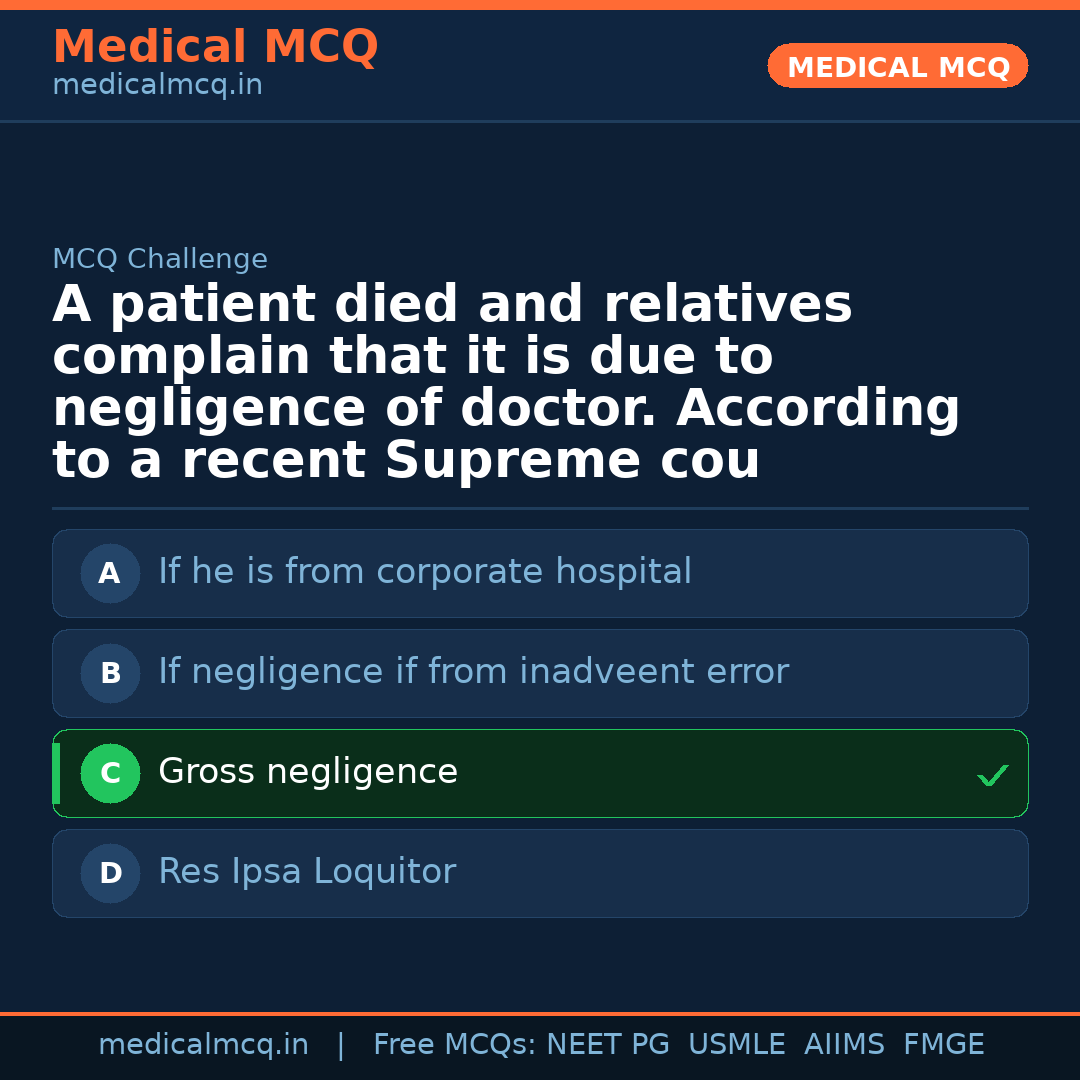 Medical MCQ
medicalmcq.in

MEDICAL MCQ

MCQ Challenge

A patient died and relatives complain that it is due to negligence of doctor. According to a recent Supreme cou

A If he is from corporate hospital

B If negligence if from inadveent error

C Gross negligence ✓

D Res Ipsa Loquitor

medicalmcq.in | Free MCQs: NEET PG USMLE AIIMS FMGE