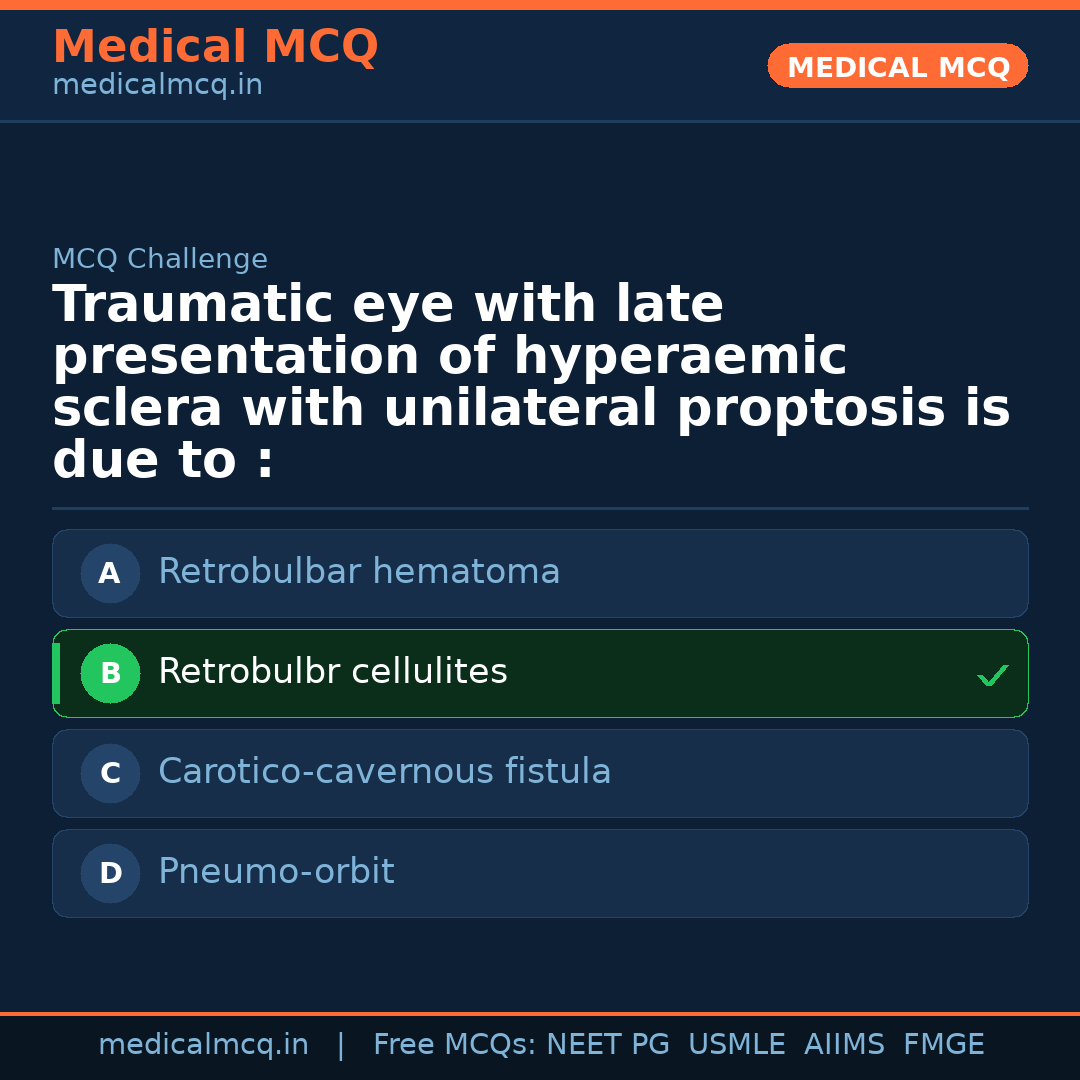 Medical MCQ
medicalmcq.in

MEDICAL MCQ

MCQ Challenge

Traumatic eye with late presentation of hyperaemic sclera with unilateral proptosis is due to :

A Retrobulbar hematoma

B Retrobulbr cellulites ✓

C Carotico-cavernous fistula

D Pneumo-orbit

medicalmcq.in | Free MCQs: NEET PG USMLE AIIMS FMGE