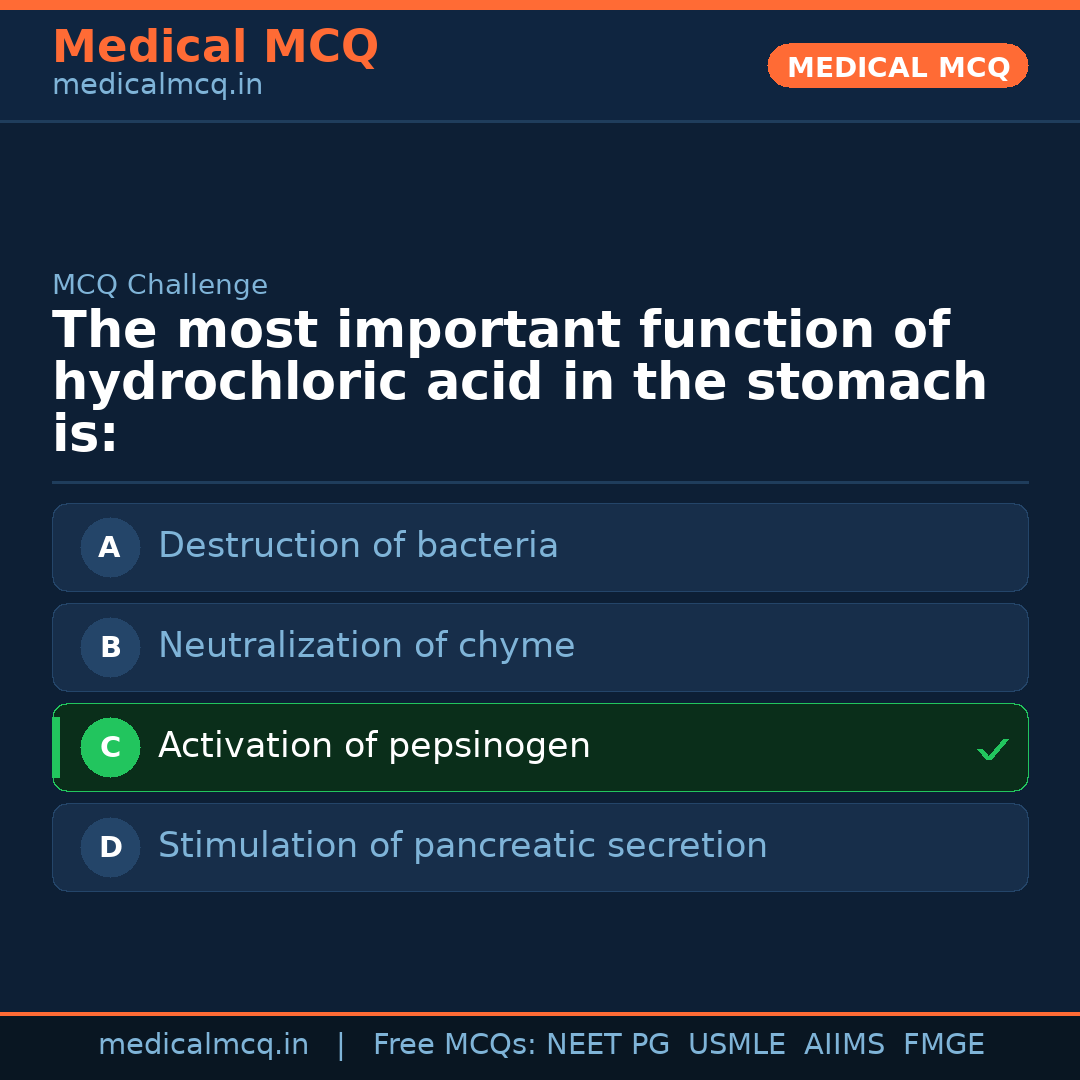 Medical MCQ
medicalmcq.in

MEDICAL MCQ

MCQ Challenge

The most important function of hydrochloric acid in the stomach is:

A Destruction of bacteria

B Neutralization of chyme

C Activation of pepsinogen ✓

D Stimulation of pancreatic secretion

medicalmcq.in | Free MCQs: NEET PG USMLE AIIMS FMGE