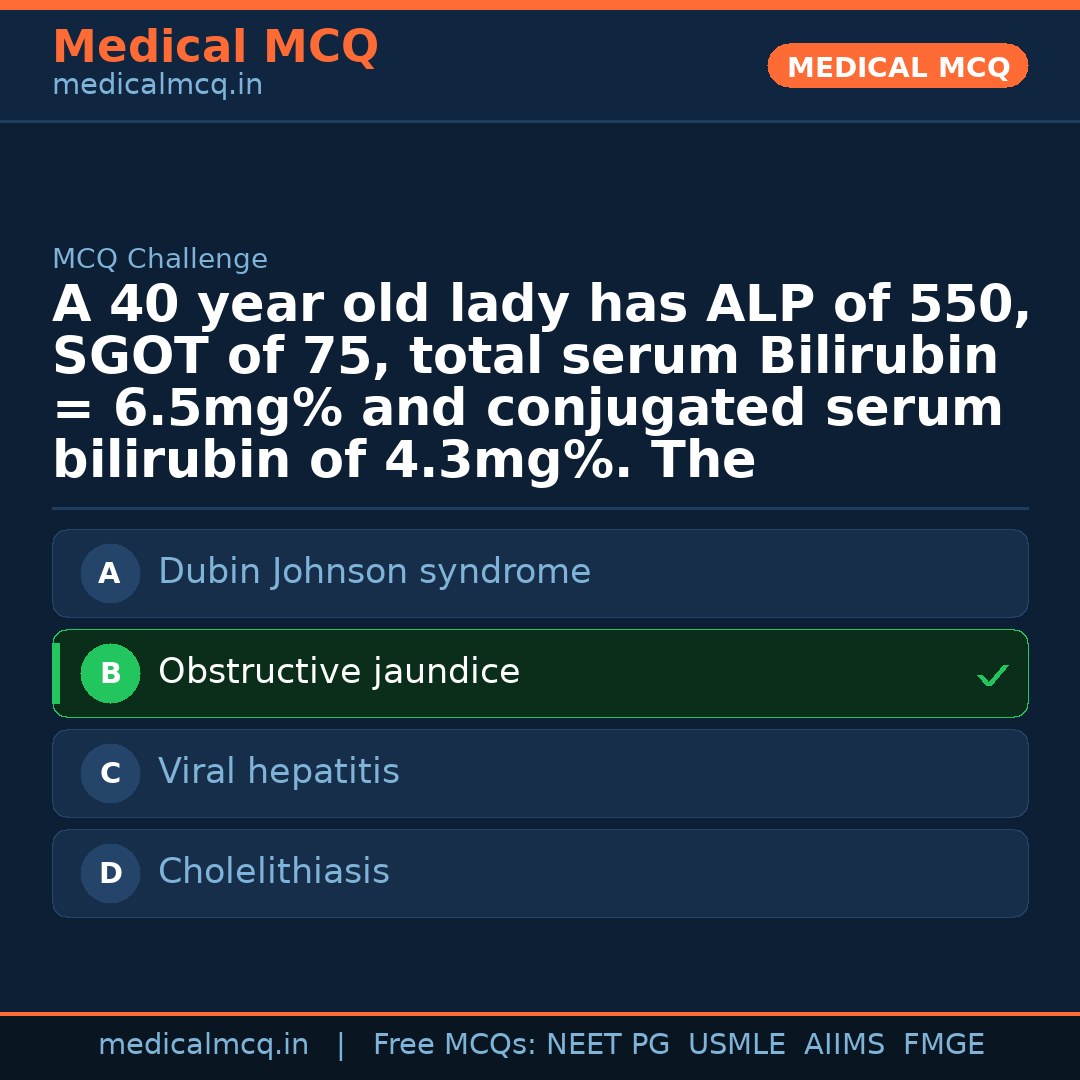 Medical MCQ
medicalmcq.in

MEDICAL MCQ

MCQ Challenge

A 40 year old lady has ALP of 550, SGOT of 75, total serum Bilirubin = 6.5mg% and conjugated serum bilirubin of 4.3mg%. The

A Dubin Johnson syndrome

B Obstructive jaundice ✓

C Viral hepatitis

D Cholelithiasis

medicalmcq.in | Free MCQs: NEET PG USMLE AIIMS FMGE