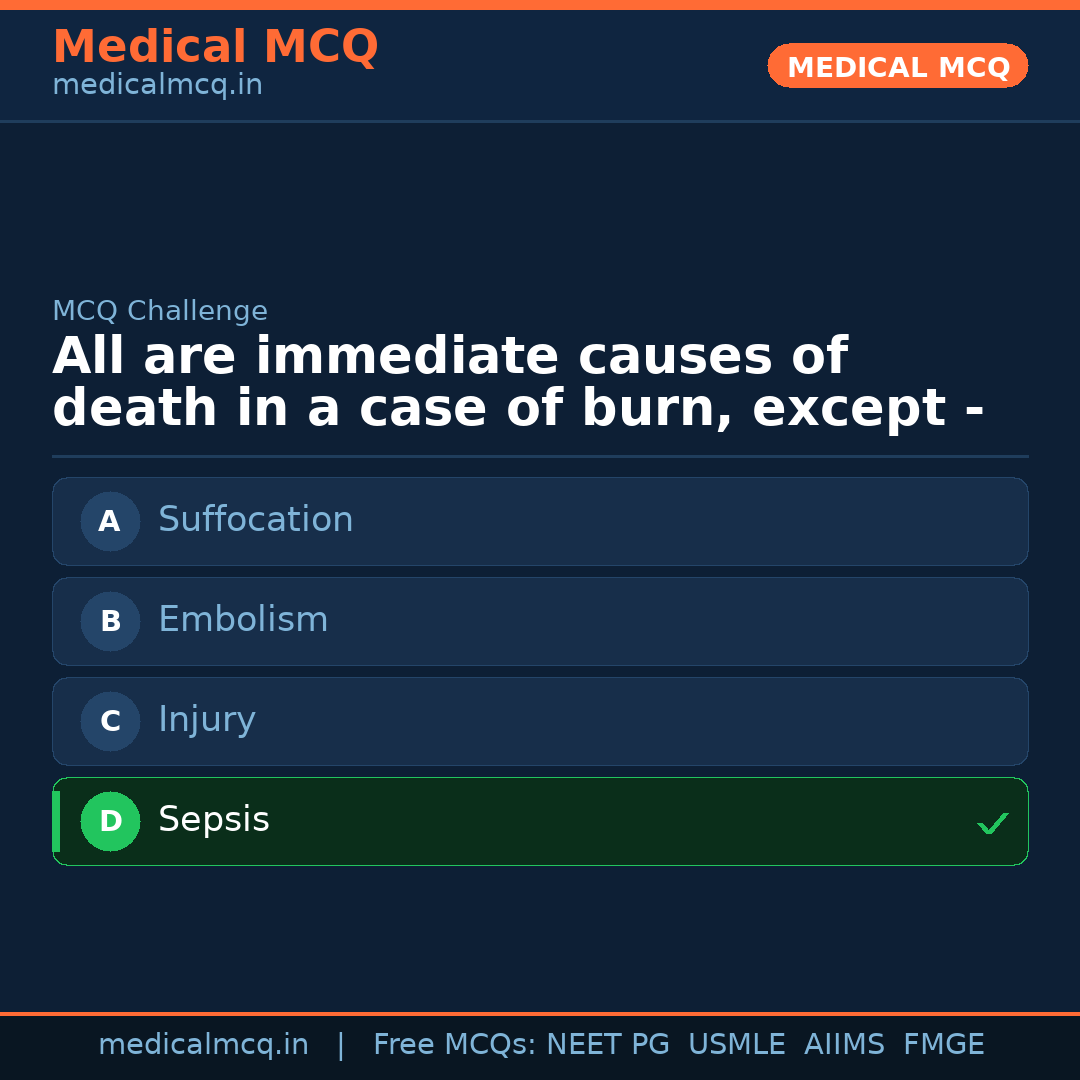 Medical MCQ
medicalmcq.in

MEDICAL MCQ

MCQ Challenge

All are immediate causes of death in a case of burn, except -

A Suffocation

B Embolism

C Injury

D Sepsis ✓

medicalmcq.in | Free MCQs: NEET PG USMLE AIIMS FMGE