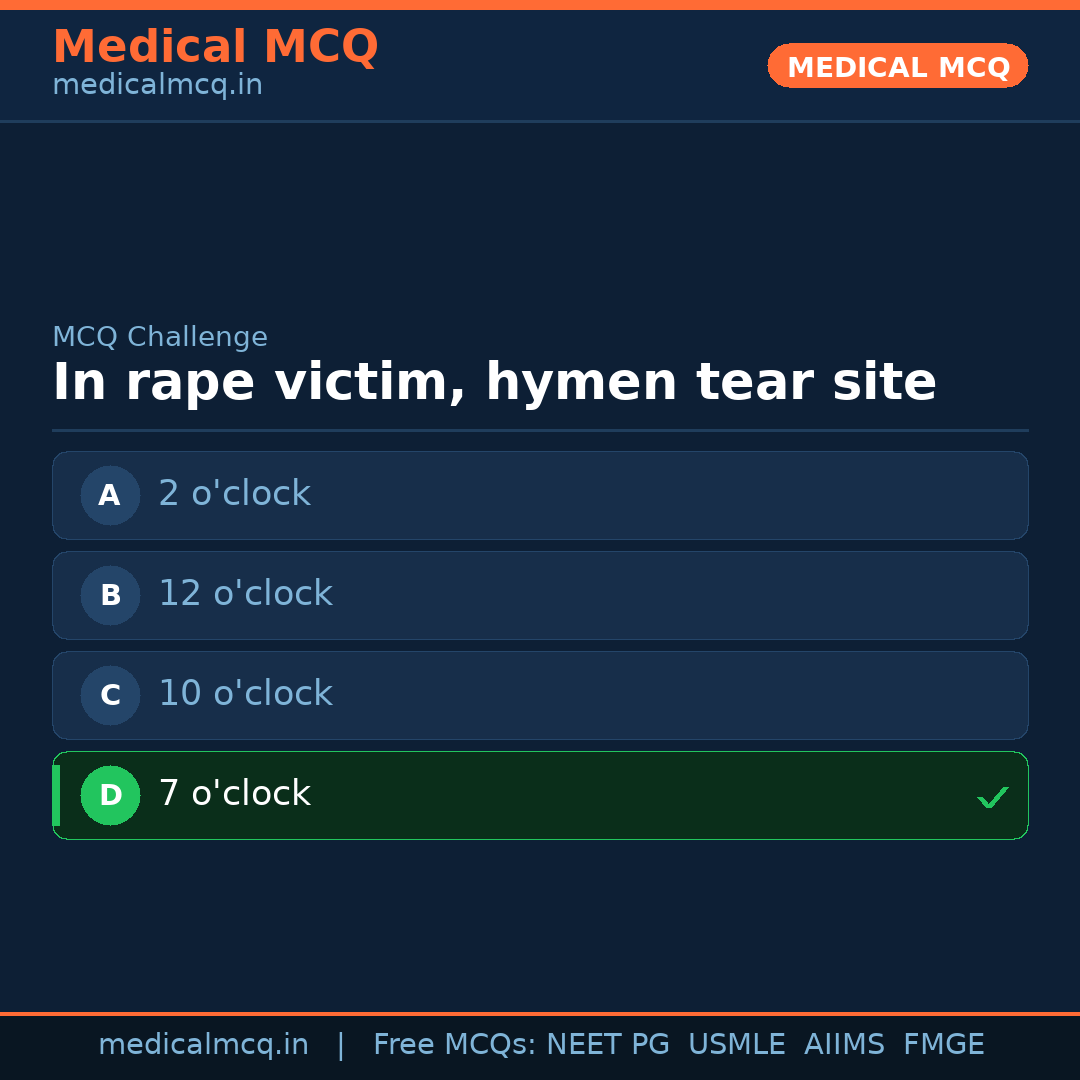 Medical MCQ
medicalmcq.in

MEDICAL MCQ

MCQ Challenge

In rape victim, hymen tear site

A 2 o'clock

B 12 o'clock

C 10 o'clock

D 7 o'clock ✓

medicalmcq.in | Free MCQs: NEET PG USMLE AIIMS FMGE