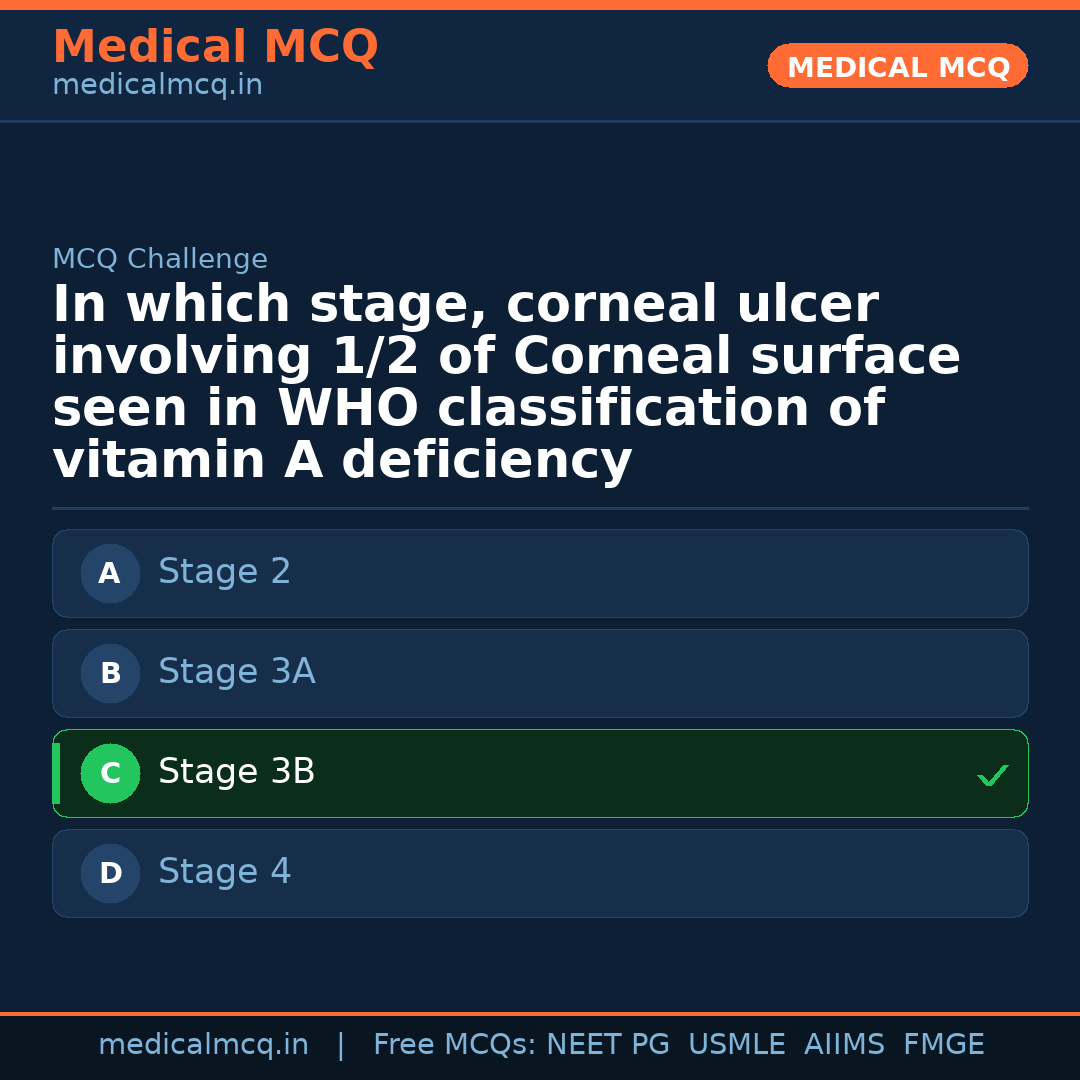 Medical MCQ
medicalmcq.in

MEDICAL MCQ

MCQ Challenge

In which stage, corneal ulcer involving 1/2 of Corneal surface seen in WHO classification of vitamin A deficiency

A Stage 2

B Stage 3A

C Stage 3B ✓

D Stage 4

medicalmcq.in | Free MCQs: NEET PG USMLE AIIMS FMGE