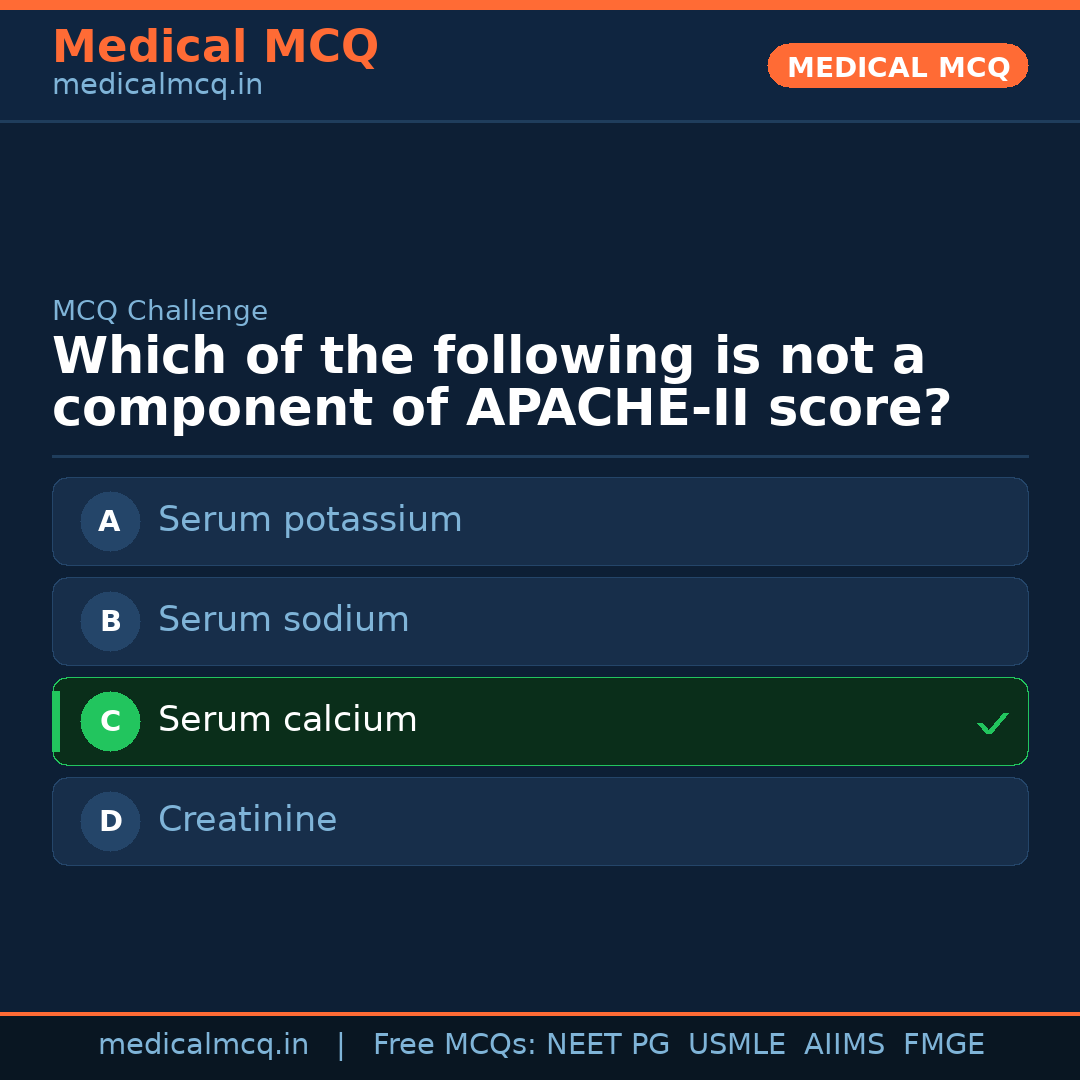 Medical MCQ
medicalmcq.in

MEDICAL MCQ

MCQ Challenge

Which of the following is not a component of APACHE-II score?

A Serum potassium

B Serum sodium

C Serum calcium ✓

D Creatinine

medicalmcq.in | Free MCQs: NEET PG USMLE AIIMS FMGE