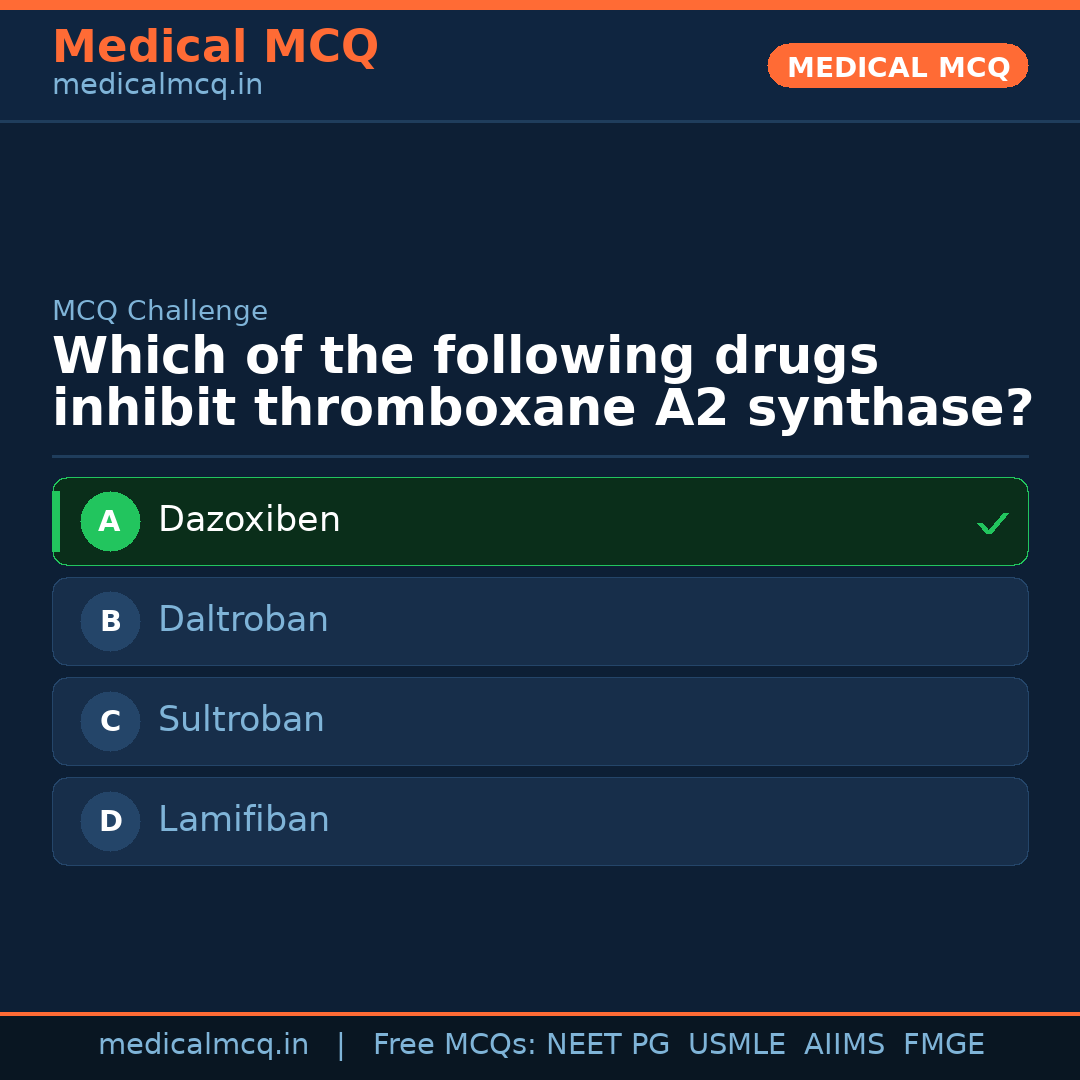 Medical MCQ
medicalmcq.in

MEDICAL MCQ

MCQ Challenge

Which of the following drugs inhibit thromboxane A2 synthase?

A Dazoxiben ✓

B Daltroban

C Sultroban

D Lamifiban

medicalmcq.in | Free MCQs: NEET PG USMLE AIIMS FMGE