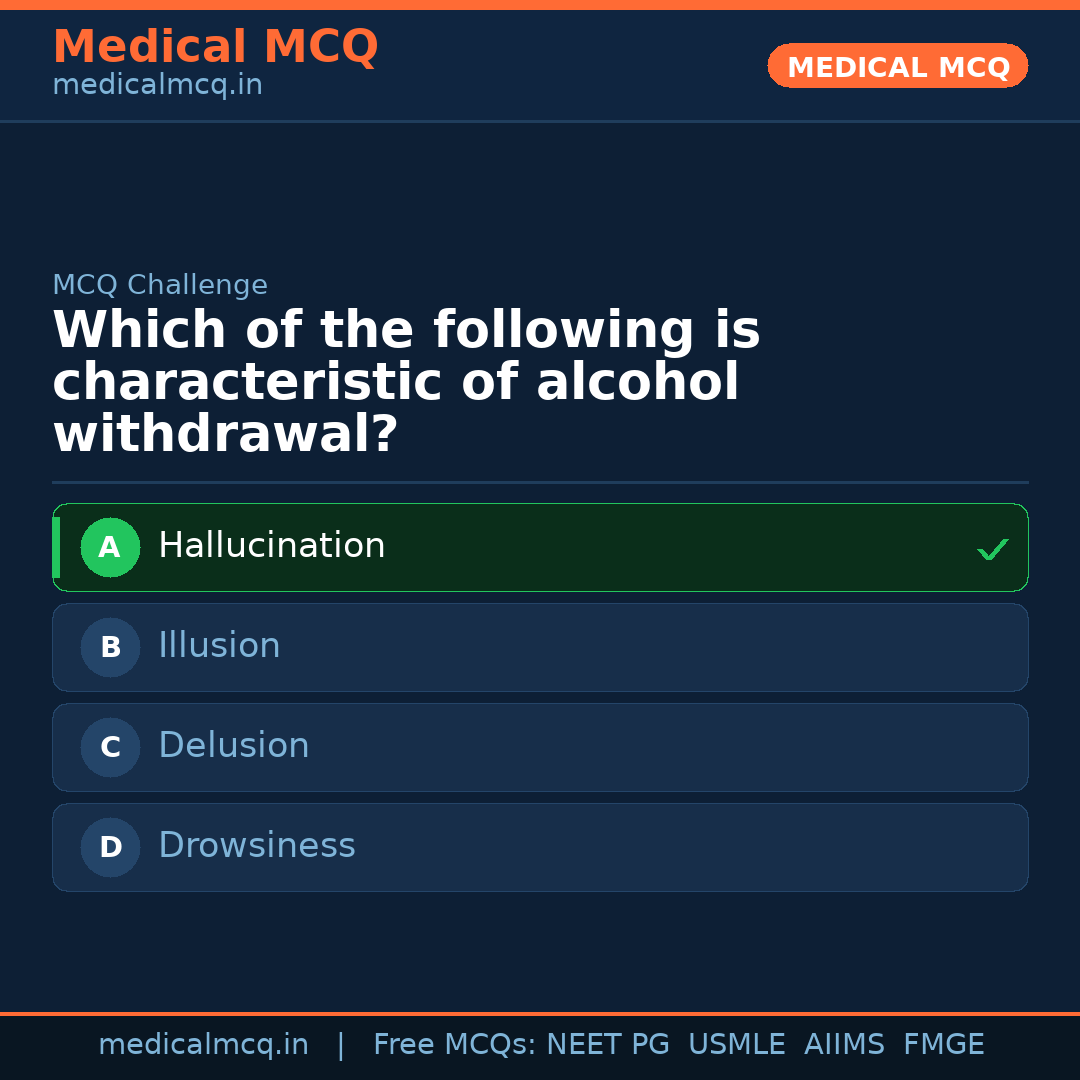 Medical MCQ
medicalmcq.in

MEDICAL MCQ

MCQ Challenge

Which of the following is characteristic of alcohol withdrawal?

A Hallucination ✓

B Illusion

C Delusion

D Drowsiness

medicalmcq.in | Free MCQs: NEET PG USMLE AIIMS FMGE