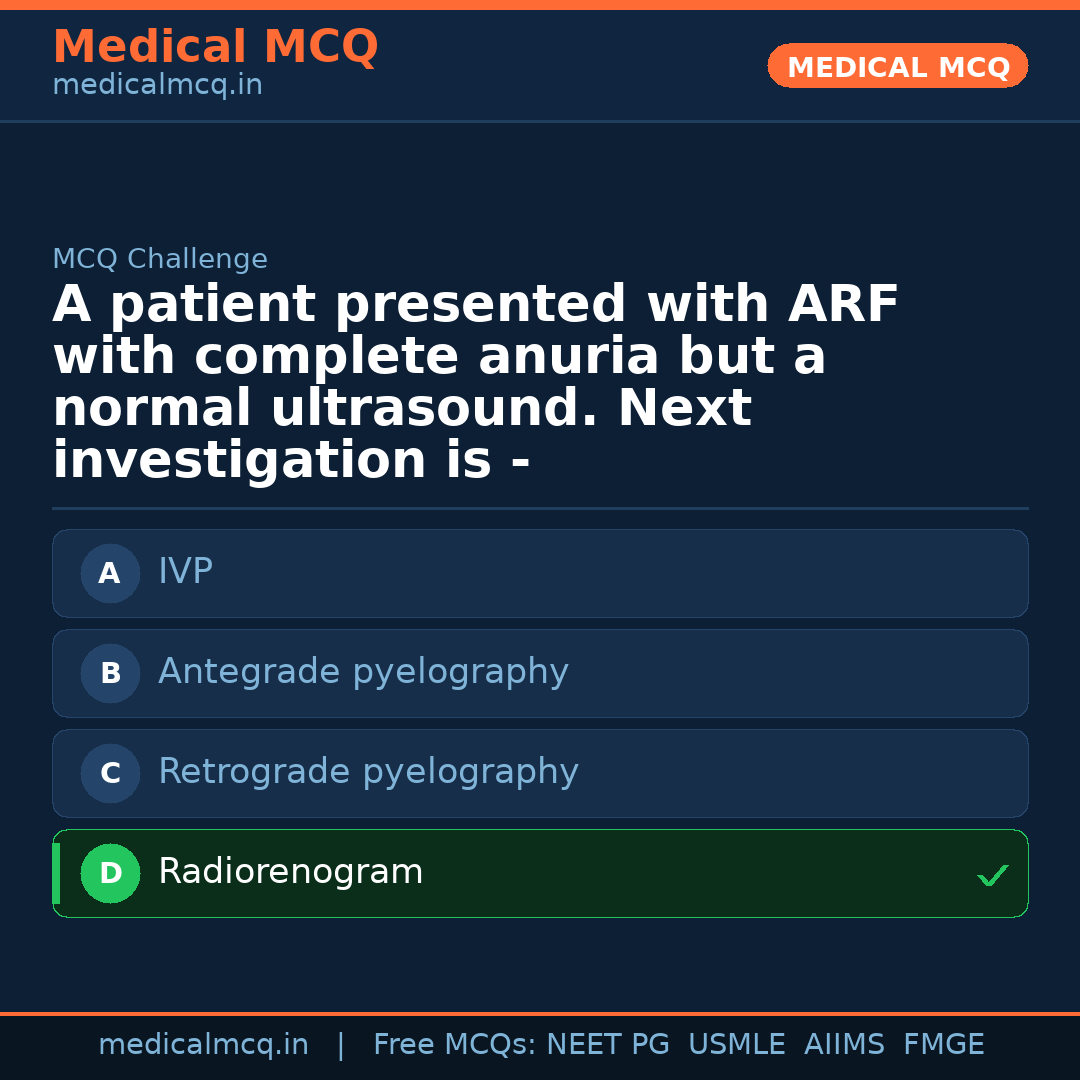 Medical MCQ
medicalmcq.in

MEDICAL MCQ

MCQ Challenge

A patient presented with ARF with complete anuria but a normal ultrasound. Next investigation is -

A IVP

B Antegrade pyelography

C Retrograde pyelography

D Radiorenogram ✓

medicalmcq.in | Free MCQs: NEET PG USMLE AIIMS FMGE