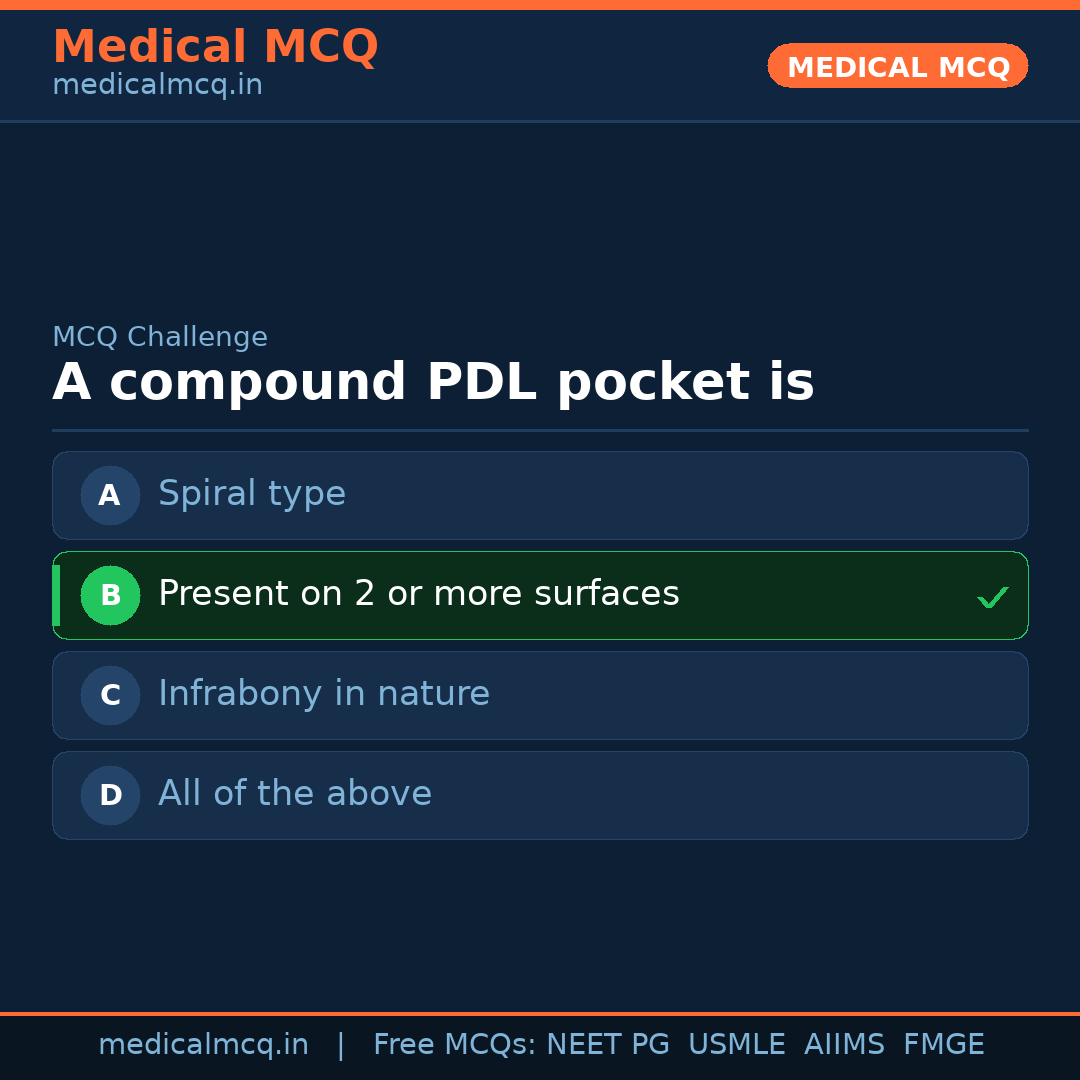 Medical MCQ
medicalmcq.in

MEDICAL MCQ

MCQ Challenge

A compound PDL pocket is

A Spiral type

B Present on 2 or more surfaces ✓

C Infrabony in nature

D All of the above

medicalmcq.in | Free MCQs: NEET PG USMLE AIIMS FMGE