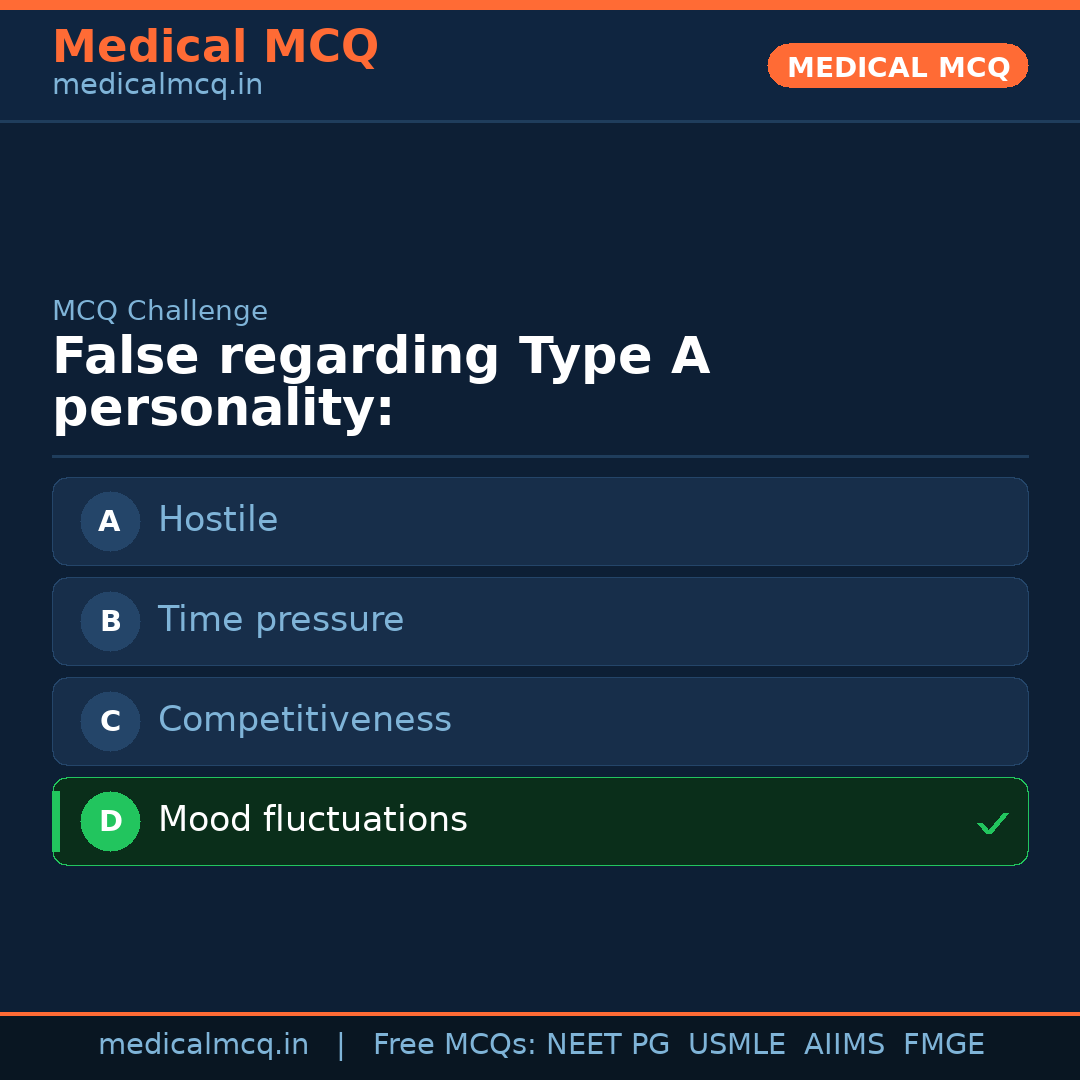 Medical MCQ
medicalmcq.in

MEDICAL MCQ

MCQ Challenge

False regarding Type A personality:

A Hostile

B Time pressure

C Competitiveness

D Mood fluctuations ✓

medicalmcq.in | Free MCQs: NEET PG USMLE AIIMS FMGE