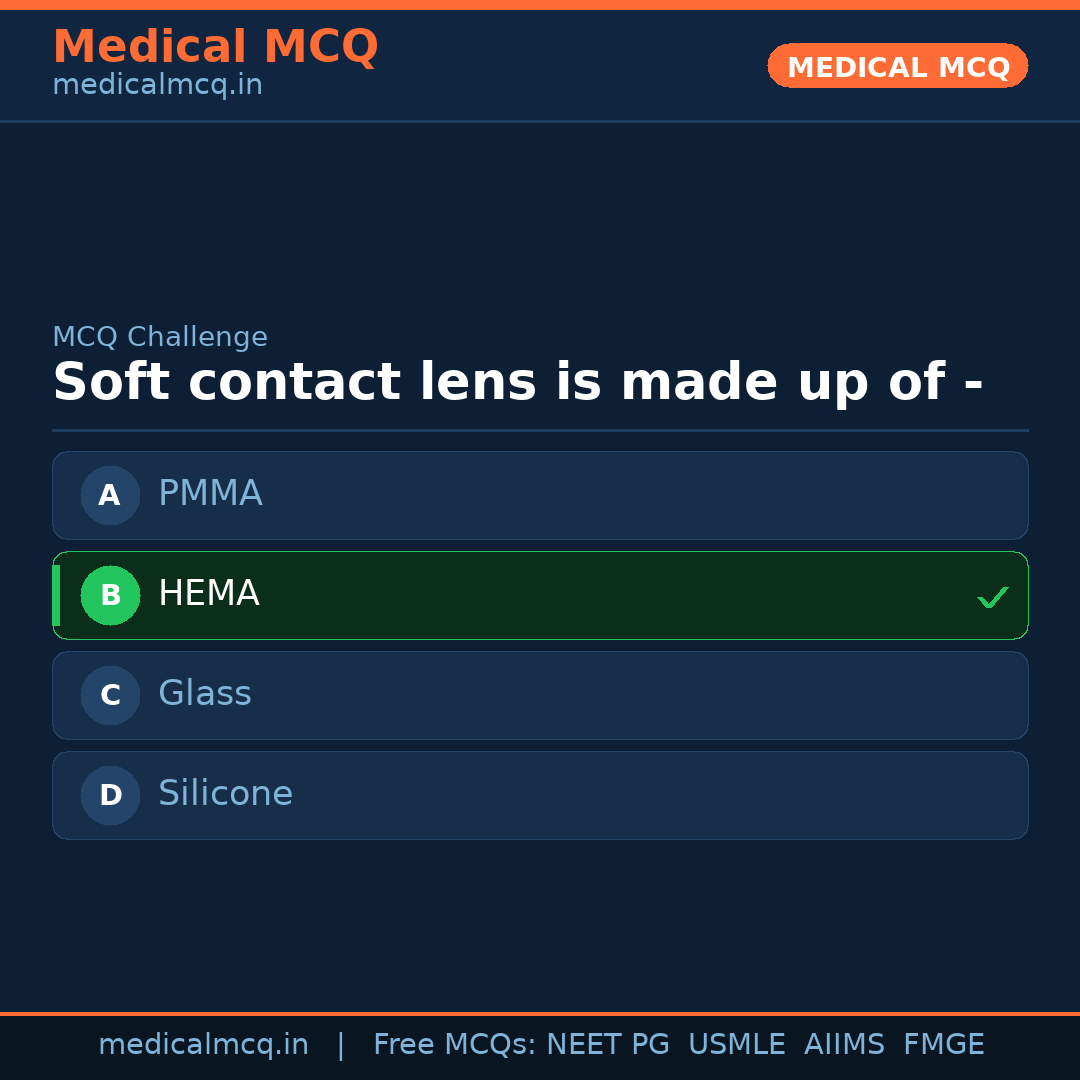 Medical MCQ
medicalmcq.in

MEDICAL MCQ

MCQ Challenge

Soft contact lens is made up of -

A PMMA

B HEMA ✓

C Glass

D Silicone

medicalmcq.in | Free MCQs: NEET PG USMLE AIIMS FMGE