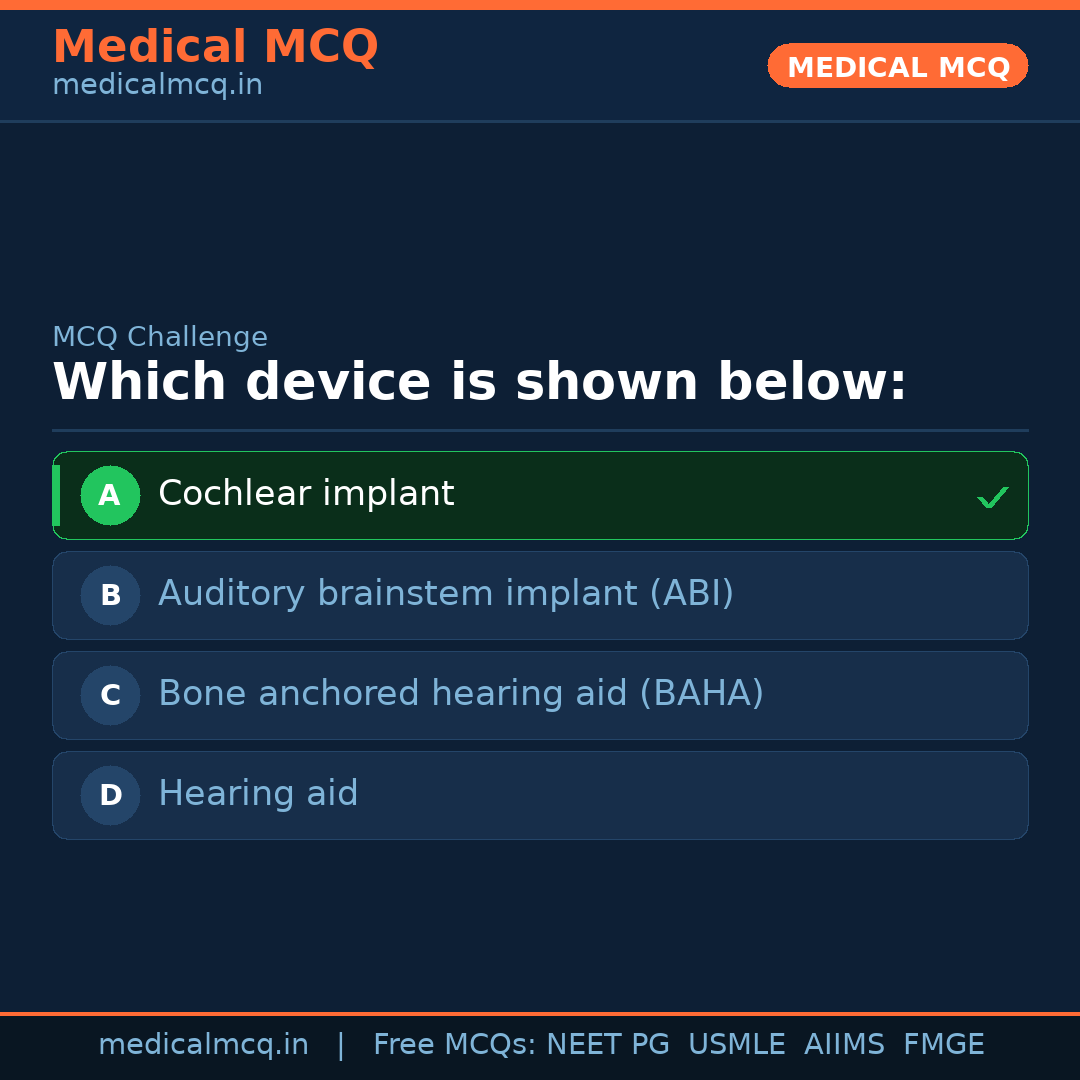 Medical MCQ
medicalmcq.in

MEDICAL MCQ

MCQ Challenge
Which device is shown below:

A Cochlear implant ✓

B Auditory brainstem implant (ABI)

C Bone anchored hearing aid (BAHA)

D Hearing aid

medicalmcq.in | Free MCQs: NEET PG USMLE AIIMS FMGE