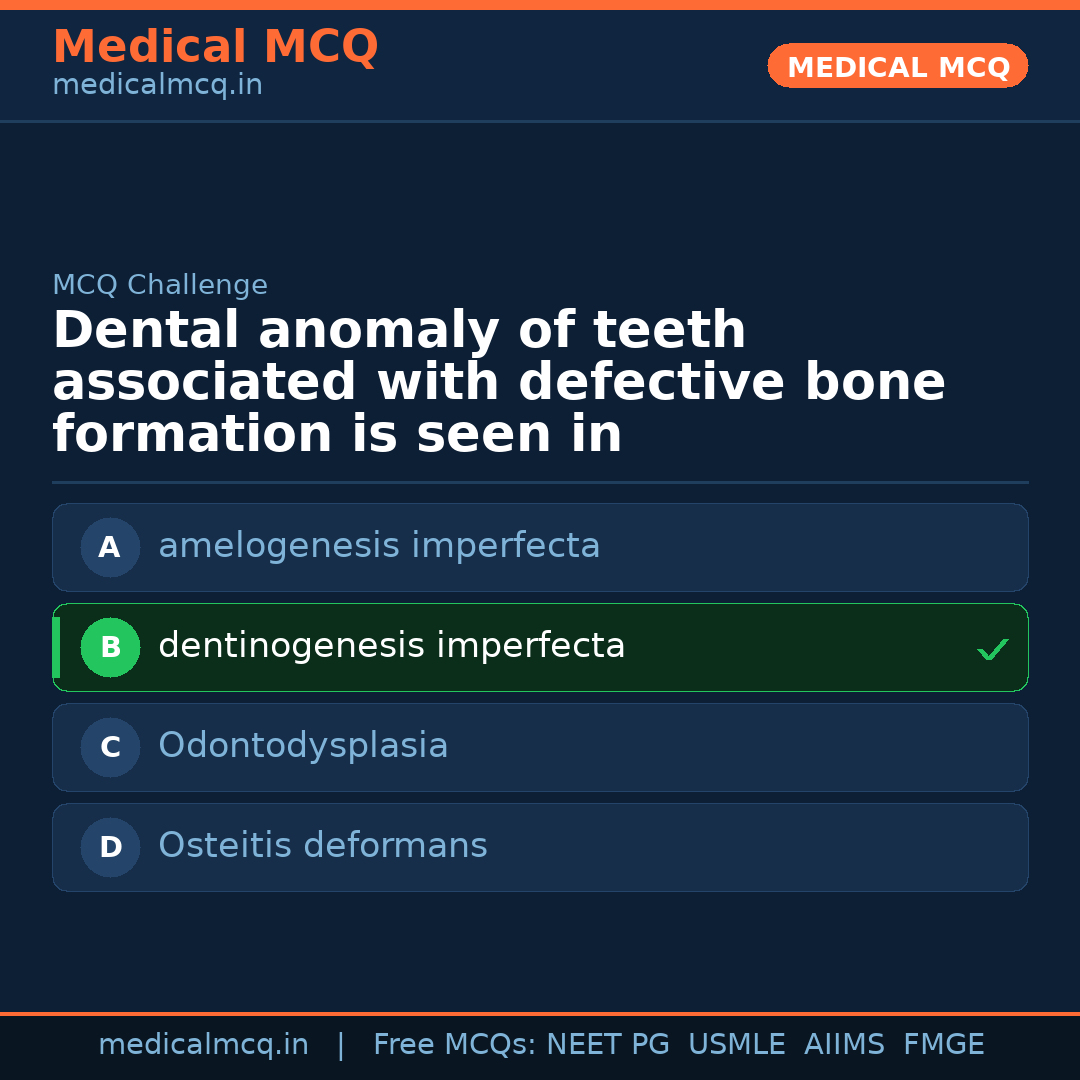 Medical MCQ
medicalmcq.in

MEDICAL MCQ

MCQ Challenge

Dental anomaly of teeth associated with defective bone formation is seen in

A amelogenesis imperfecta

B dentinogenesis imperfecta ✓

C Odontodysplasia

D Osteitis deformans

medicalmcq.in | Free MCQs: NEET PG USMLE AIIMS FMGE