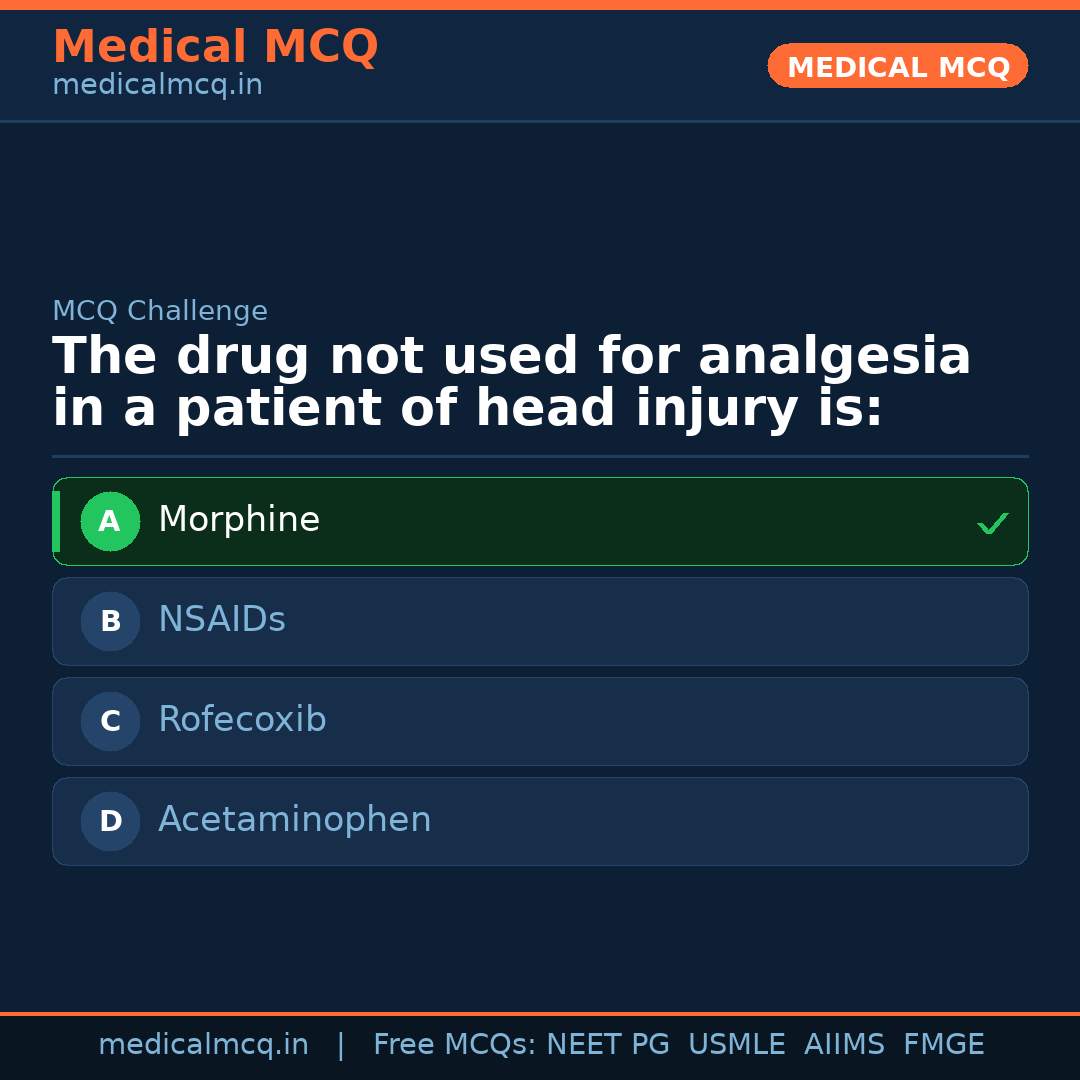 Medical MCQ
medicalmcq.in

MEDICAL MCQ

MCQ Challenge

The drug not used for analgesia in a patient of head injury is:

A Morphine ✓

B NSAIDs

C Rofecoxib

D Acetaminophen

medicalmcq.in | Free MCQs: NEET PG USMLE AIIMS FMGE