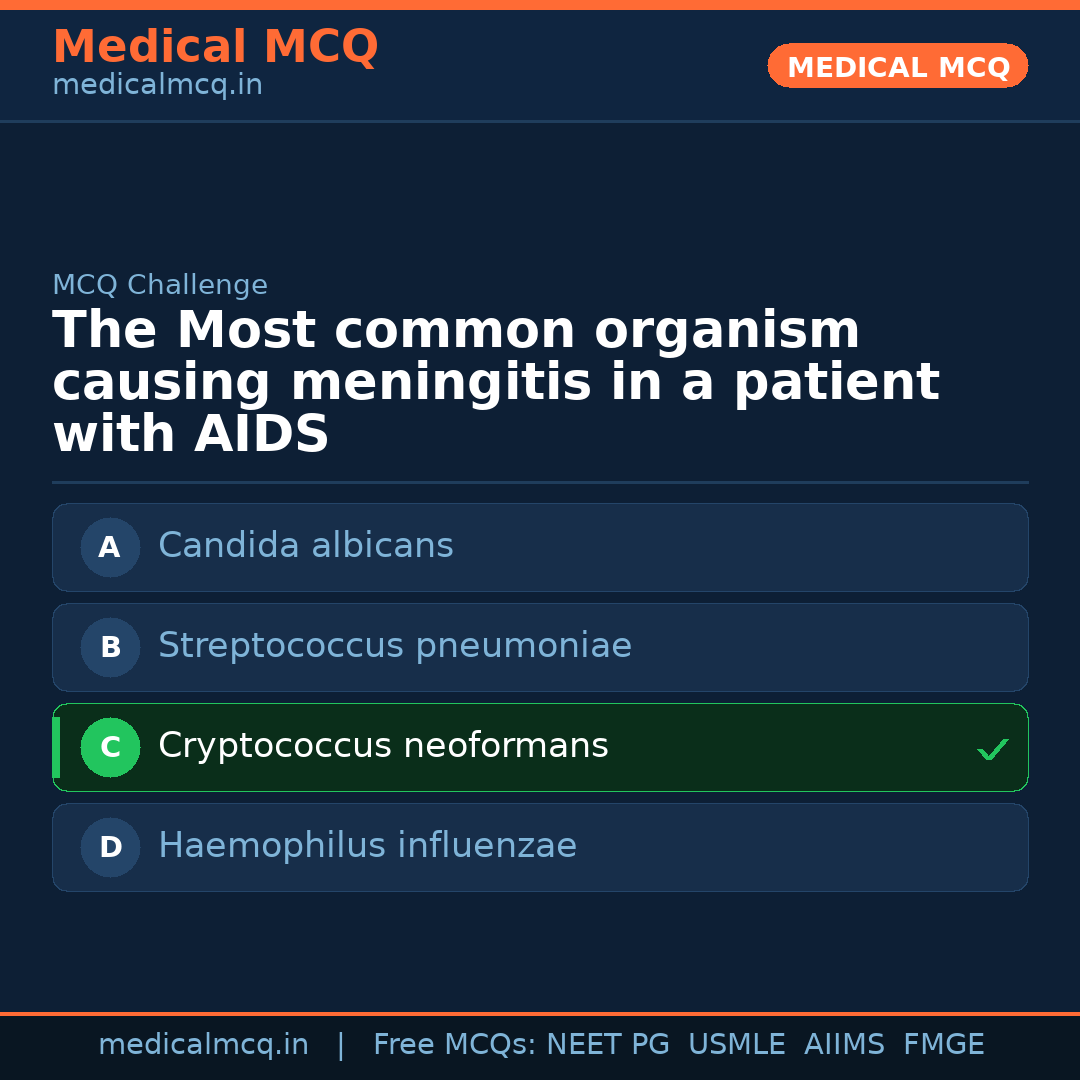 Medical MCQ
medicalmcq.in

MEDICAL MCQ

MCQ Challenge

The Most common organism causing meningitis in a patient with AIDS

A Candida albicans

B Streptococcus pneumoniae

C Cryptococcus neoformans ✓

D Haemophilus influenzae

medicalmcq.in | Free MCQs: NEET PG USMLE AIIMS FMGE