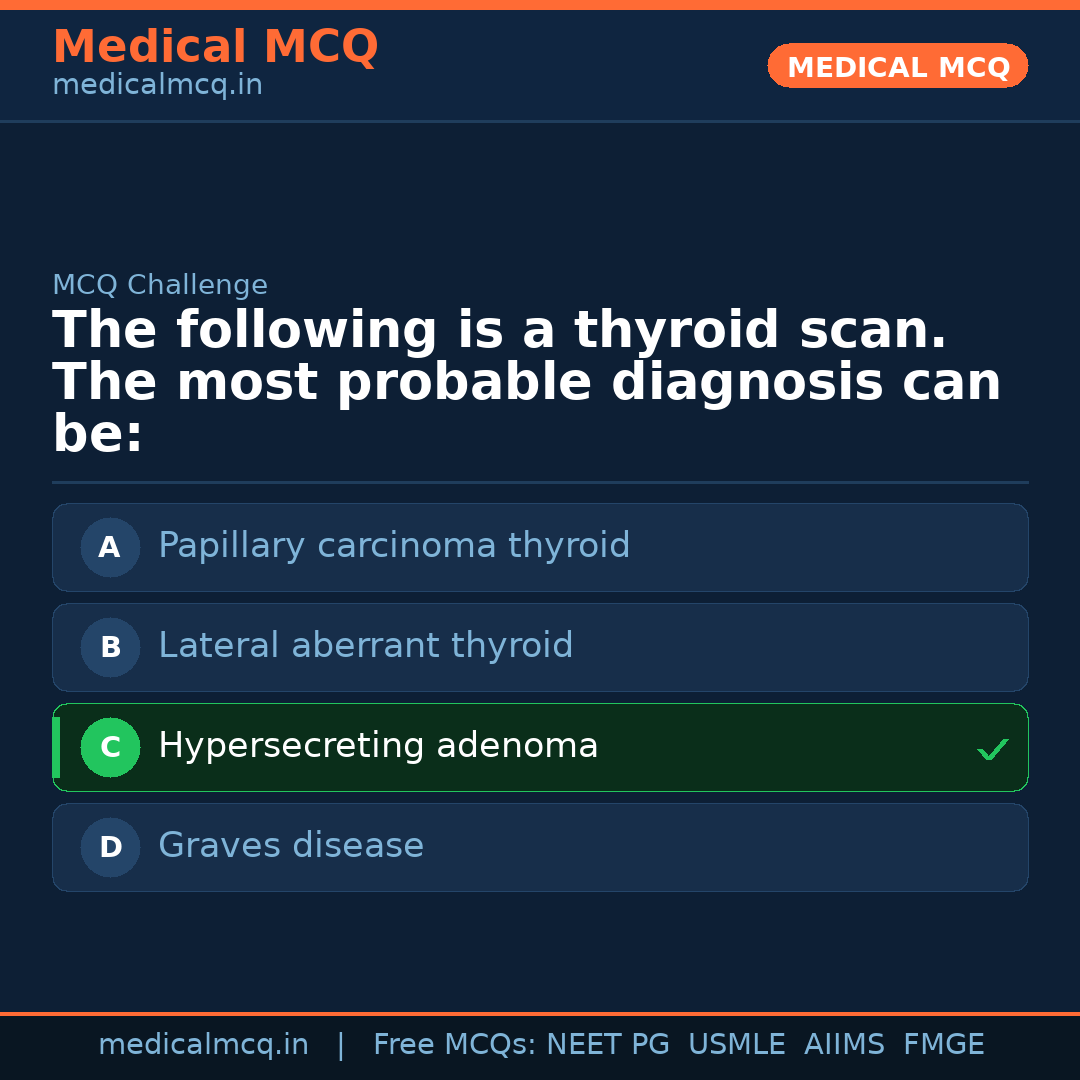 Medical MCQ
medicalmcq.in

MEDICAL MCQ

MCQ Challenge

The following is a thyroid scan. The most probable diagnosis can be:

A Papillary carcinoma thyroid

B Lateral aberrant thyroid

C Hypersecreting adenoma ✓

D Graves disease

medicalmcq.in | Free MCQs: NEET PG USMLE AIIMS FMGE