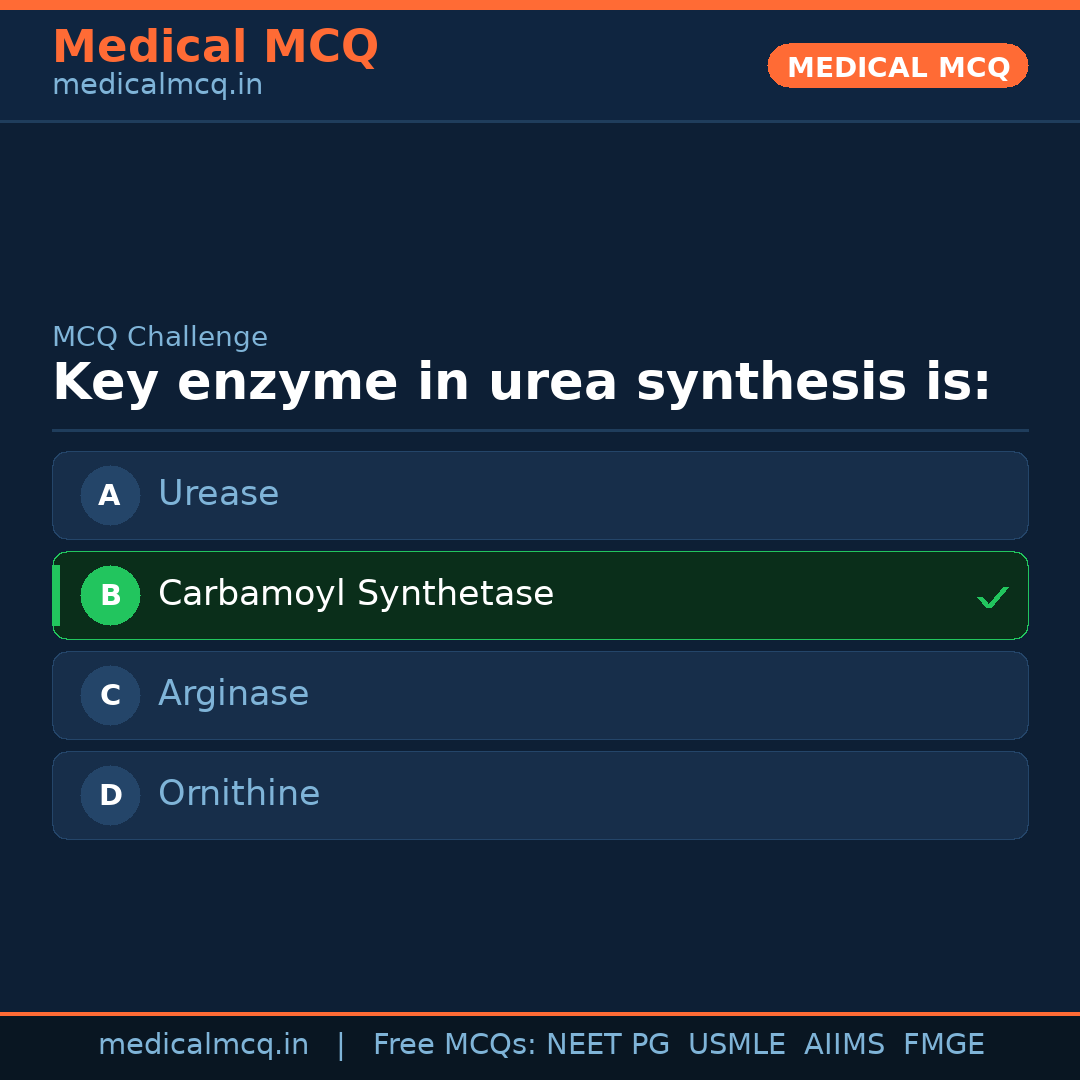 Medical MCQ
medicalmcq.in

MEDICAL MCQ

MCQ Challenge
Key enzyme in urea synthesis is:

A Urease

B Carbamoyl Synthetase ✓

C Arginase

D Ornithine

medicalmcq.in | Free MCQs: NEET PG USMLE AIIMS FMGE