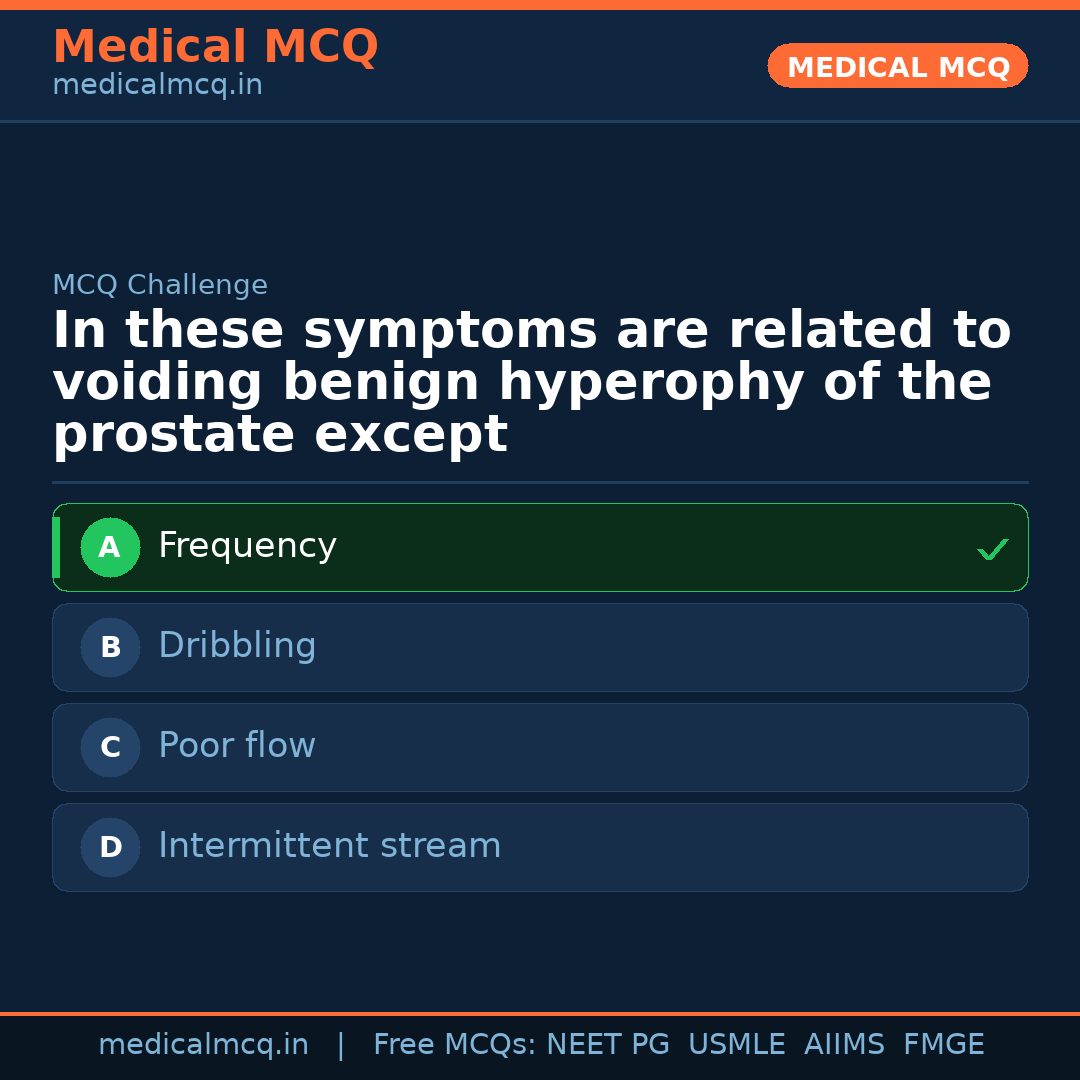 Medical MCQ
medicalmcq.in

MEDICAL MCQ

MCQ Challenge
In these symptoms are related to voiding benign hyperophy of the prostate except

A Frequency ✓
B Dribbling
C Poor flow
D Intermittent stream

medicalmcq.in | Free MCQs: NEET PG USMLE AIIMS FMGE