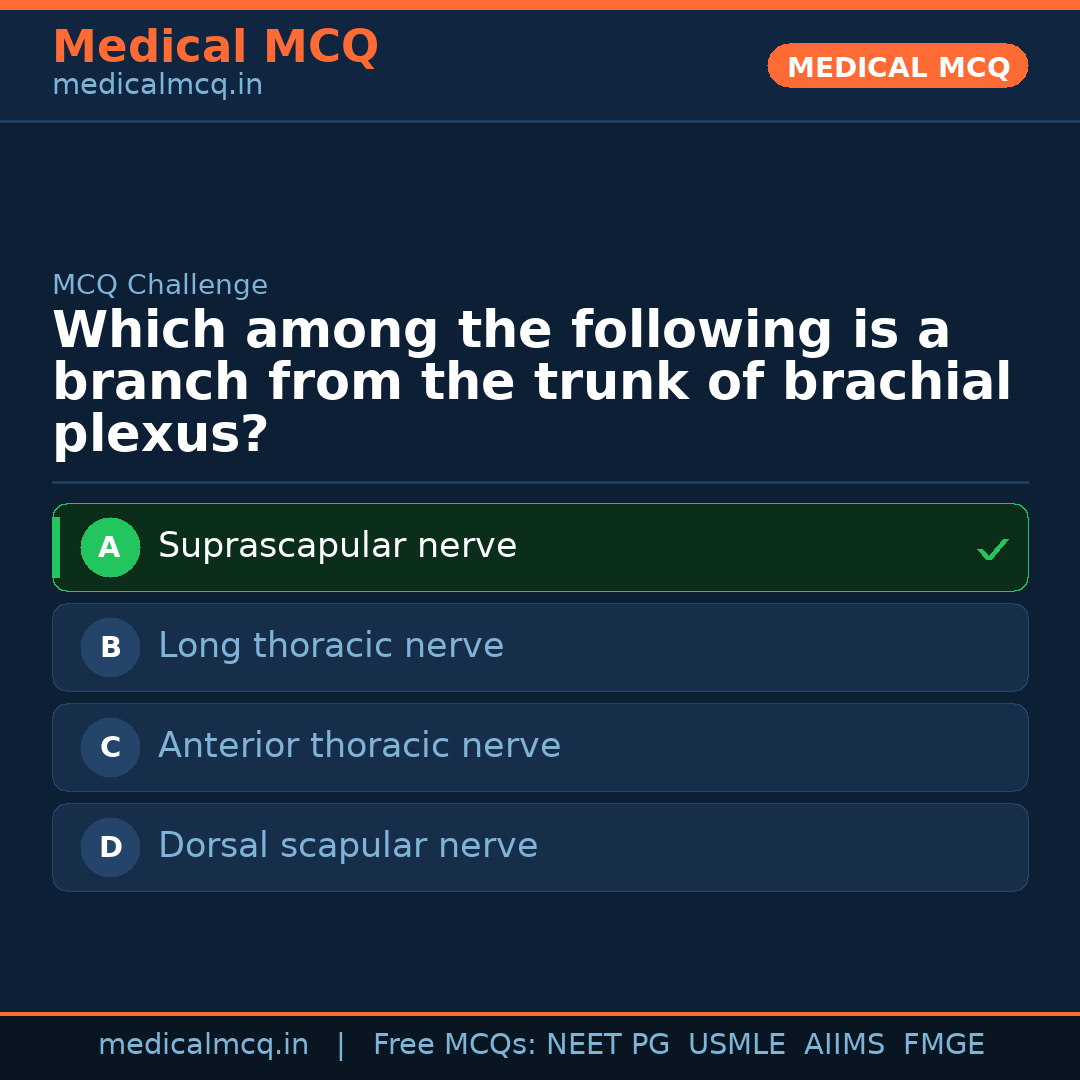 Medical MCQ
medicalmcq.in

MEDICAL MCQ

MCQ Challenge

Which among the following is a branch from the trunk of brachial plexus?

A Suprascapular nerve ✓

B Long thoracic nerve

C Anterior thoracic nerve

D Dorsal scapular nerve

medicalmcq.in | Free MCQs: NEET PG USMLE AIIMS FMGE