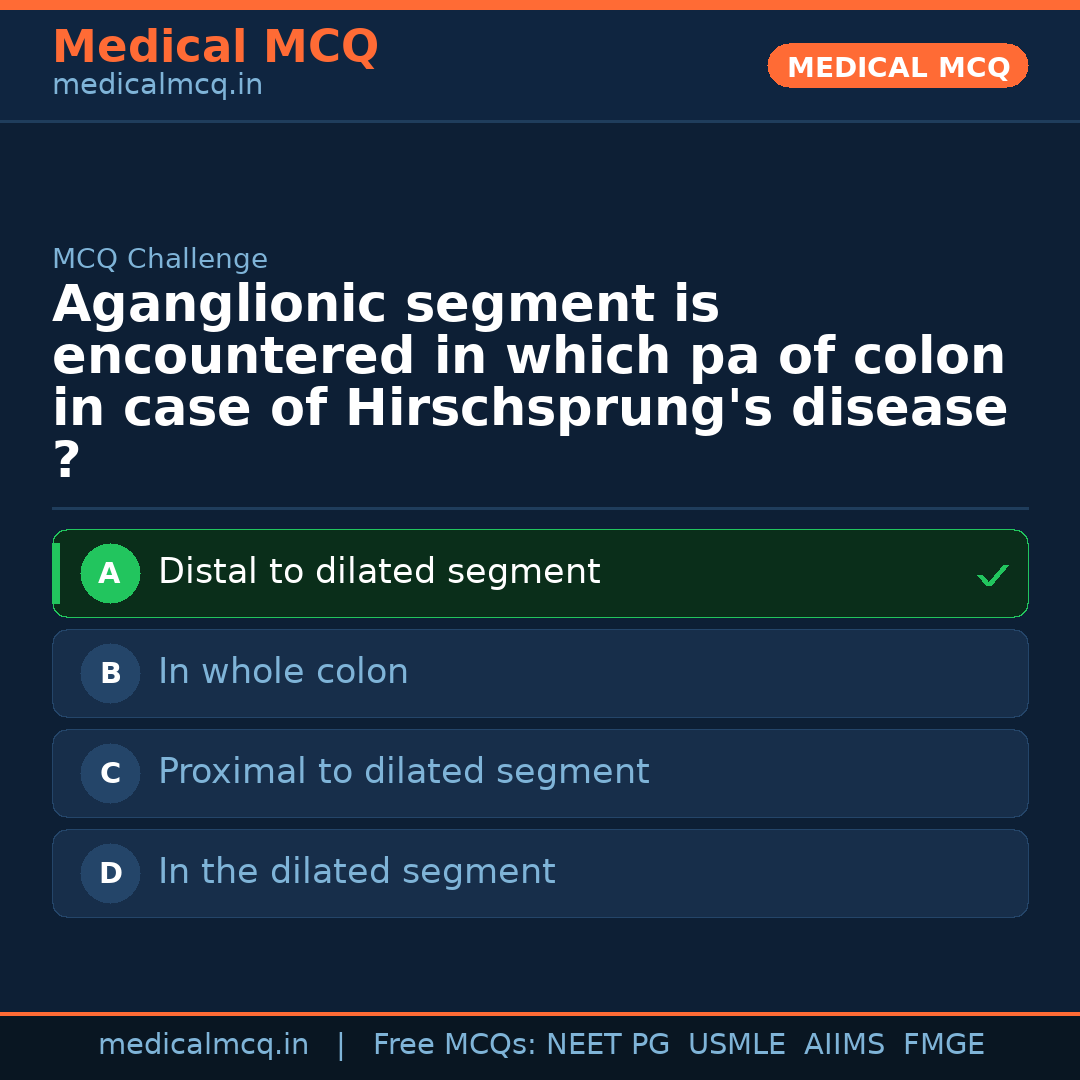 Medical MCQ
medicalmcq.in

MEDICAL MCQ

MCQ Challenge

Aganglionic segment is encountered in which pa of colon in case of Hirschsprung's disease ?

A Distal to dilated segment ✓

B In whole colon

C Proximal to dilated segment

D In the dilated segment

medicalmcq.in | Free MCQs: NEET PG USMLE AIIMS FMGE