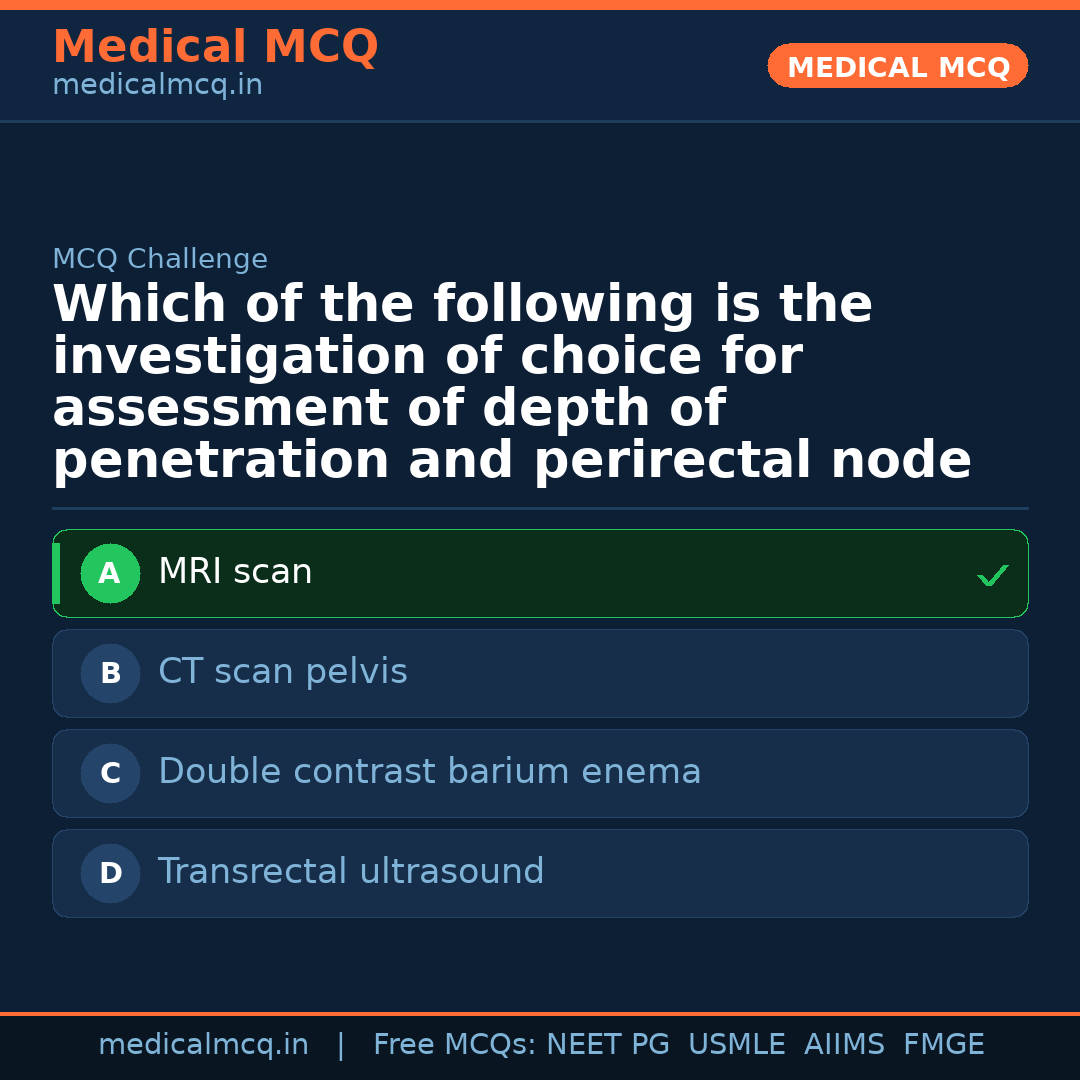 Medical MCQ
medicalmcq.in

MEDICAL MCQ

MCQ Challenge

Which of the following is the investigation of choice for assessment of depth of penetration and perirectal node

A MRI scan ✓

B CT scan pelvis

C Double contrast barium enema

D Transrectal ultrasound

medicalmcq.in | Free MCQs: NEET PG USMLE AIIMS FMGE