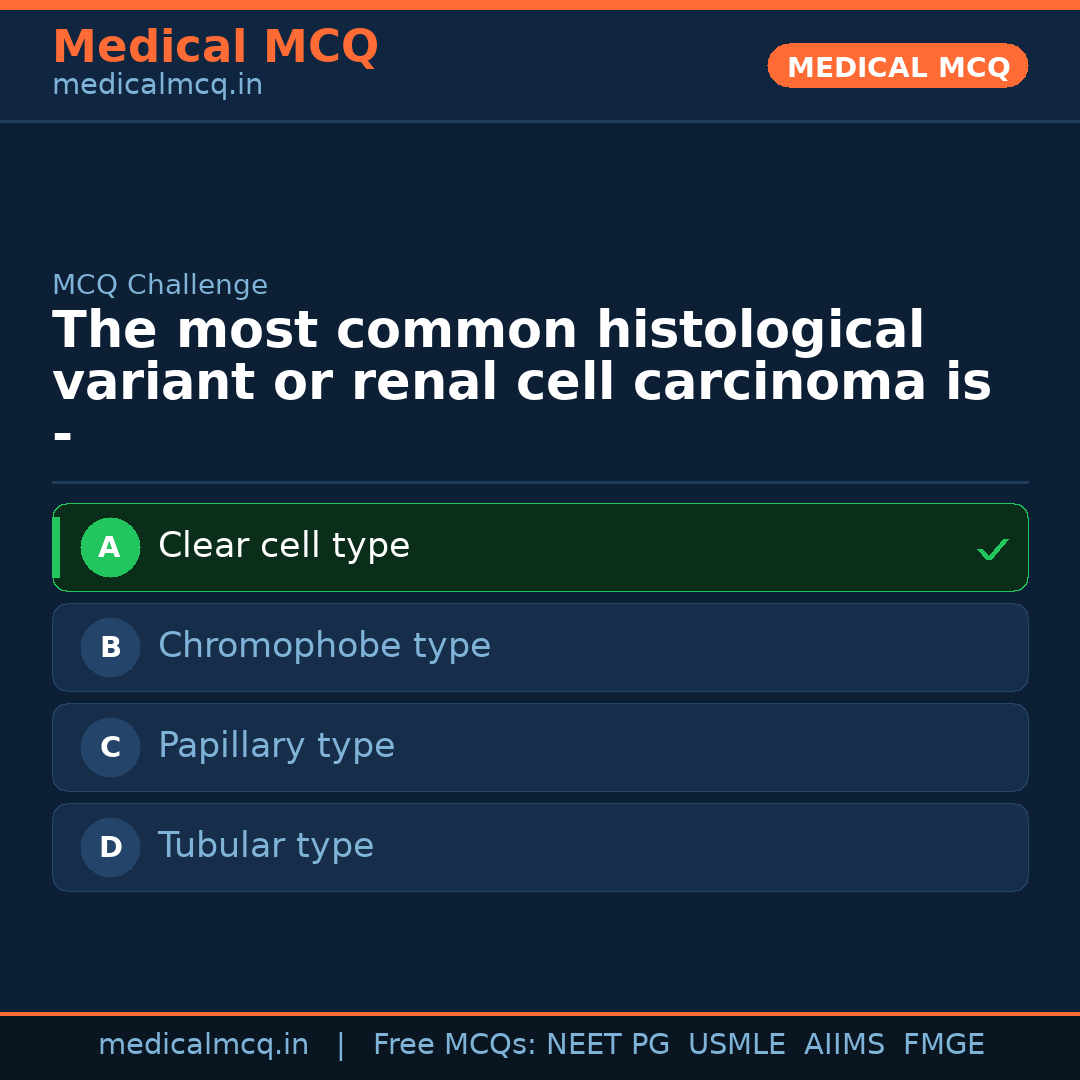 Medical MCQ
medicalmcq.in

MEDICAL MCQ

MCQ Challenge

The most common histological variant or renal cell carcinoma is -

A Clear cell type ✓

B Chromophobe type

C Papillary type

D Tubular type

medicalmcq.in | Free MCQs: NEET PG USMLE AIIMS FMGE