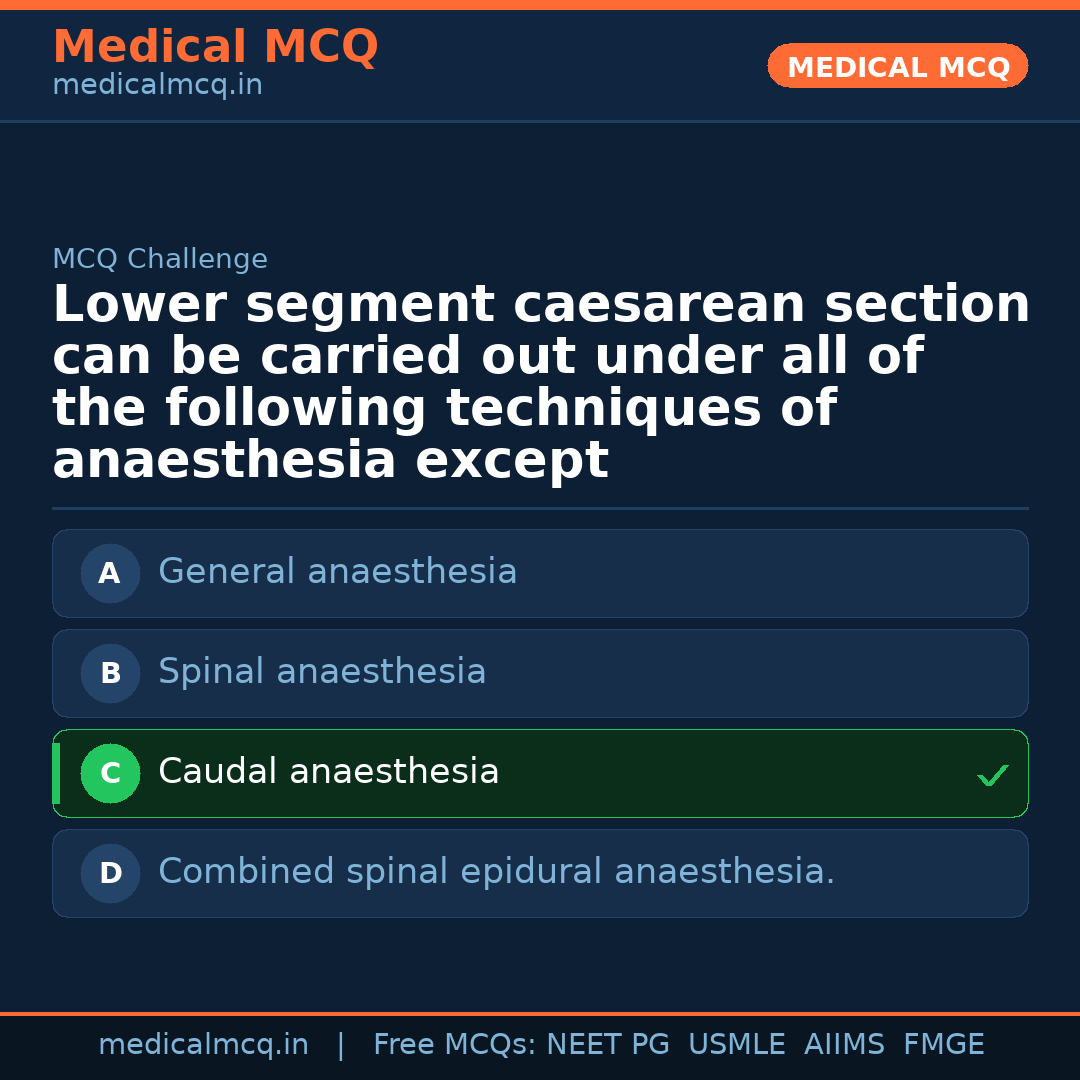 Medical MCQ
medicalmcq.in

MEDICAL MCQ

MCQ Challenge

Lower segment caesarean section can be carried out under all of the following techniques of anaesthesia except

A General anaesthesia

B Spinal anaesthesia

C Caudal anaesthesia ✓

D Combined spinal epidural anaesthesia.

medicalmcq.in | Free MCQs: NEET PG USMLE AIIMS FMGE