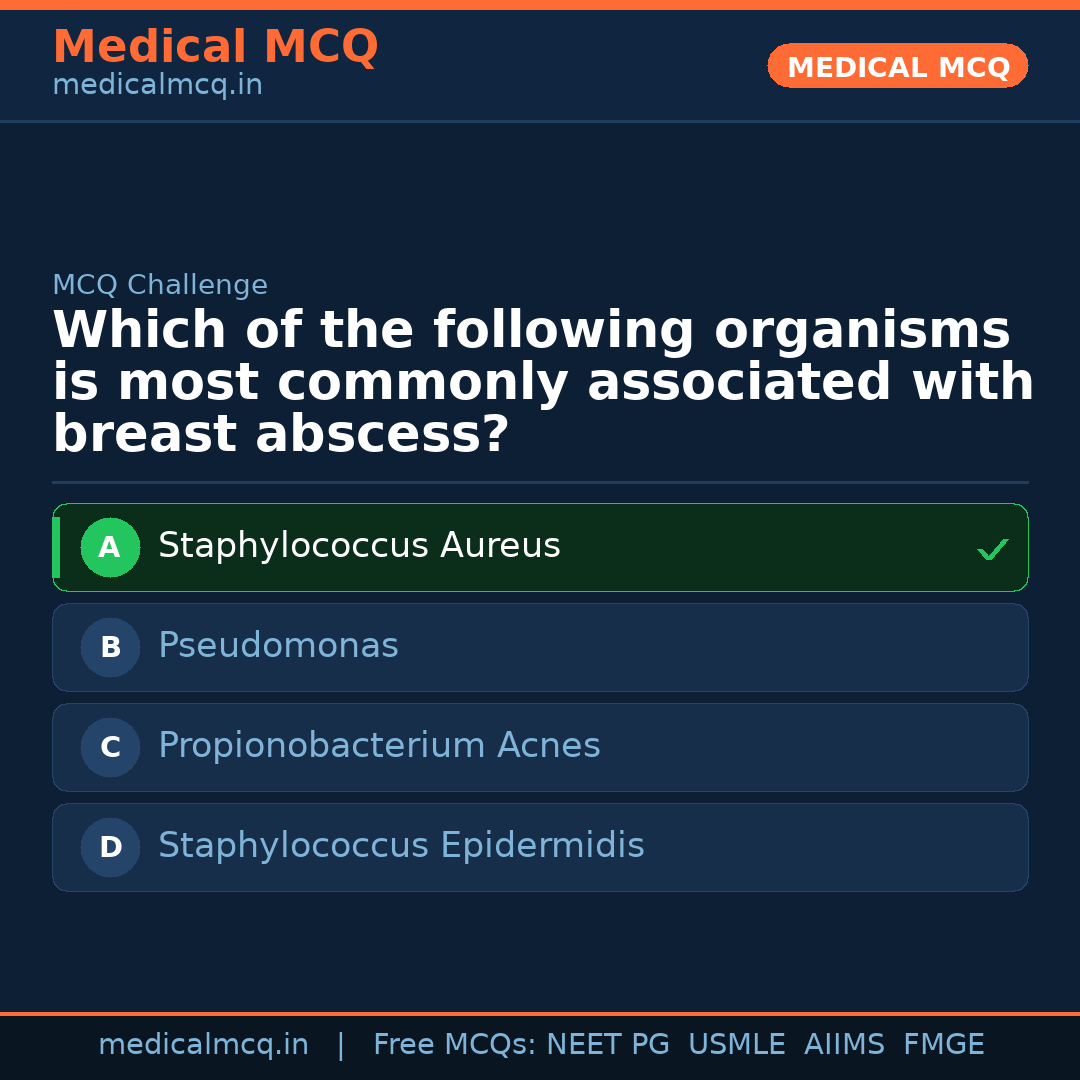 Medical MCQ
medicalmcq.in

MEDICAL MCQ

MCQ Challenge

Which of the following organisms is most commonly associated with breast abscess?

A Staphylococcus Aureus ✓

B Pseudomonas

C Propionobacterium Acnes

D Staphylococcus Epidermidis

medicalmcq.in | Free MCQs: NEET PG USMLE AIIMS FMGE