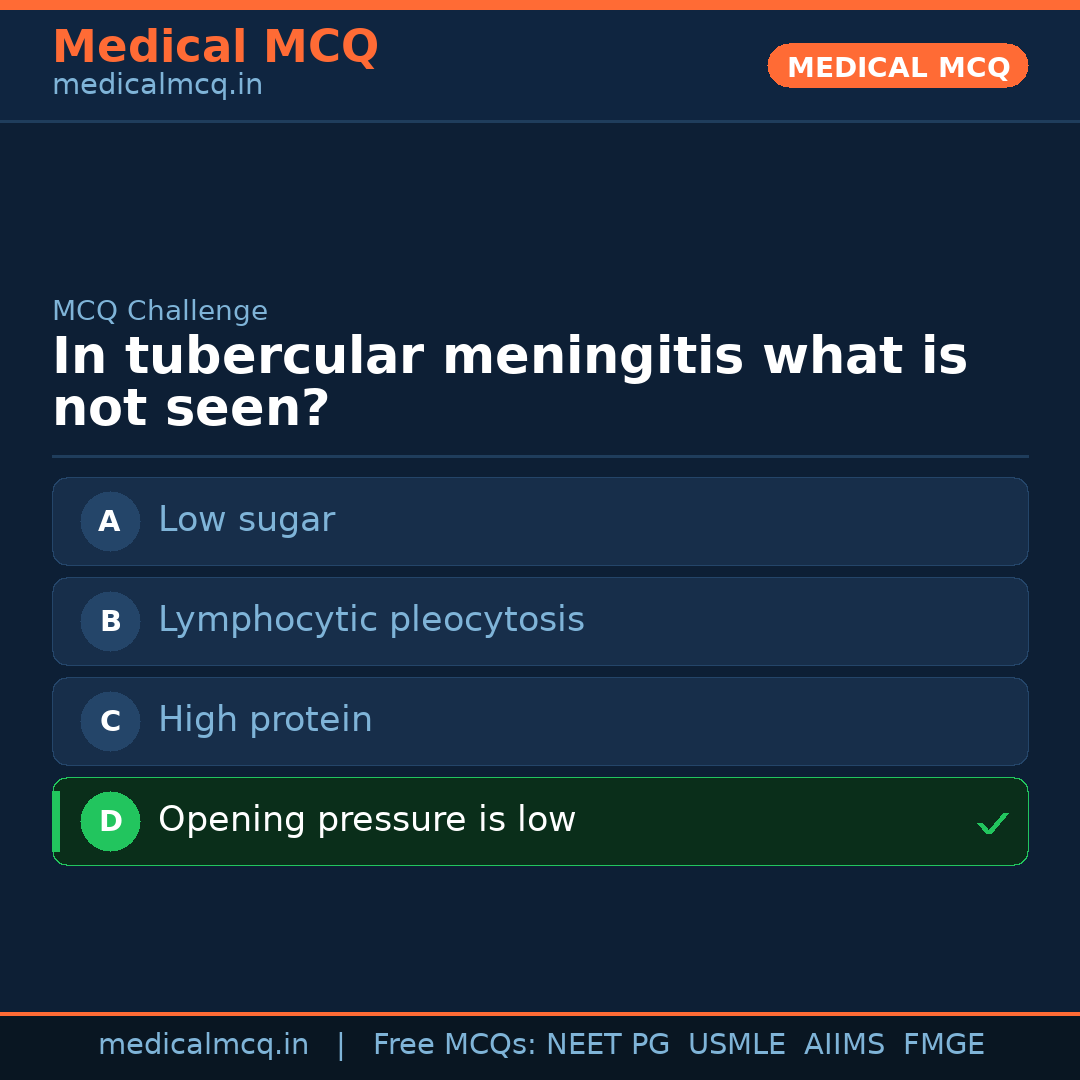 Medical MCQ
medicalmcq.in

MEDICAL MCQ

MCQ Challenge

In tubercular meningitis what is not seen?

A Low sugar

B Lymphocytic pleocytosis

C High protein

D Opening pressure is low ✓

medicalmcq.in | Free MCQs: NEET PG USMLE AIIMS FMGE