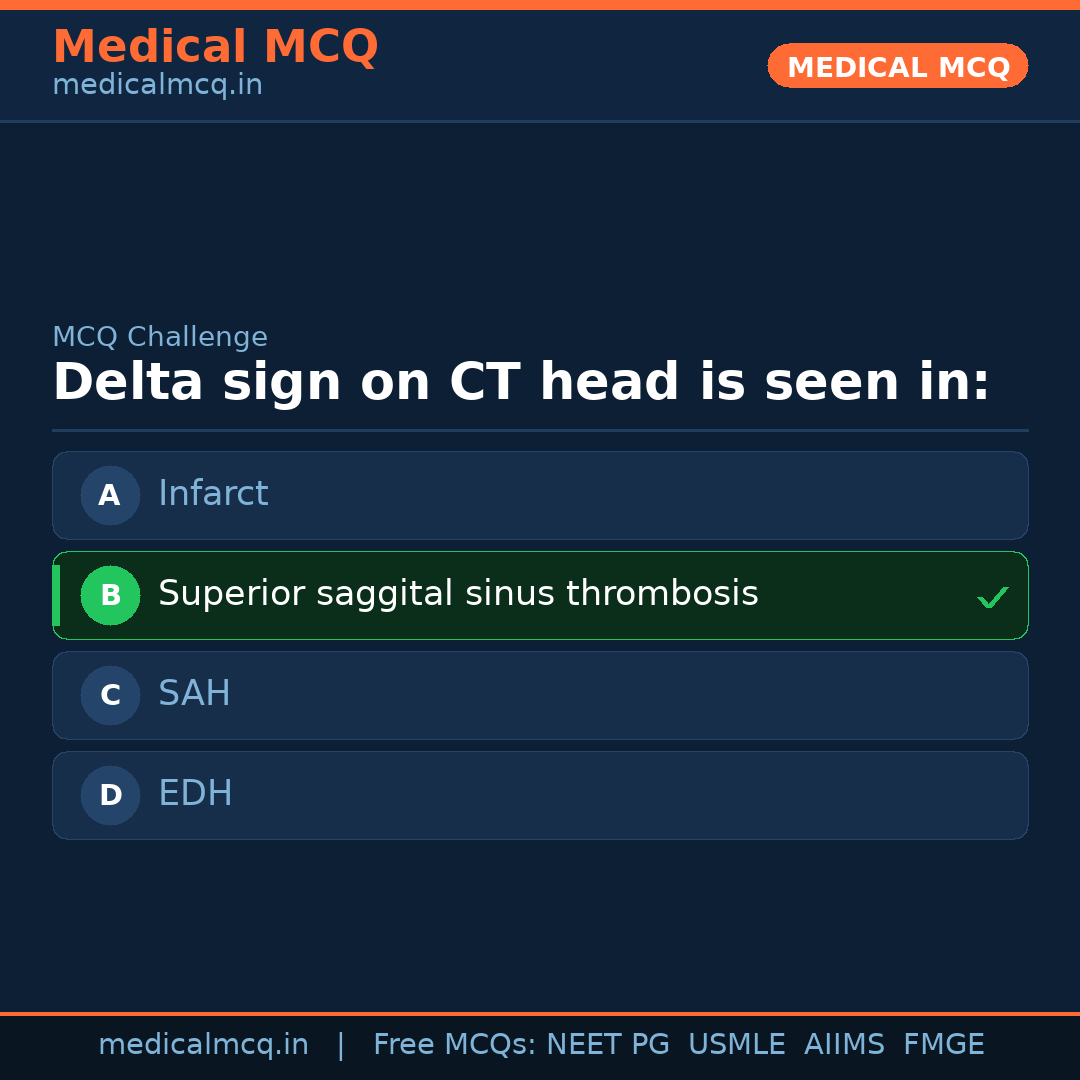 Medical MCQ
medicalmcq.in

MEDICAL MCQ

MCQ Challenge

Delta sign on CT head is seen in:

A Infarct

B Superior saggital sinus thrombosis ✓

C SAH

D EDH

medicalmcq.in | Free MCQs: NEET PG USMLE AIIMS FMGE