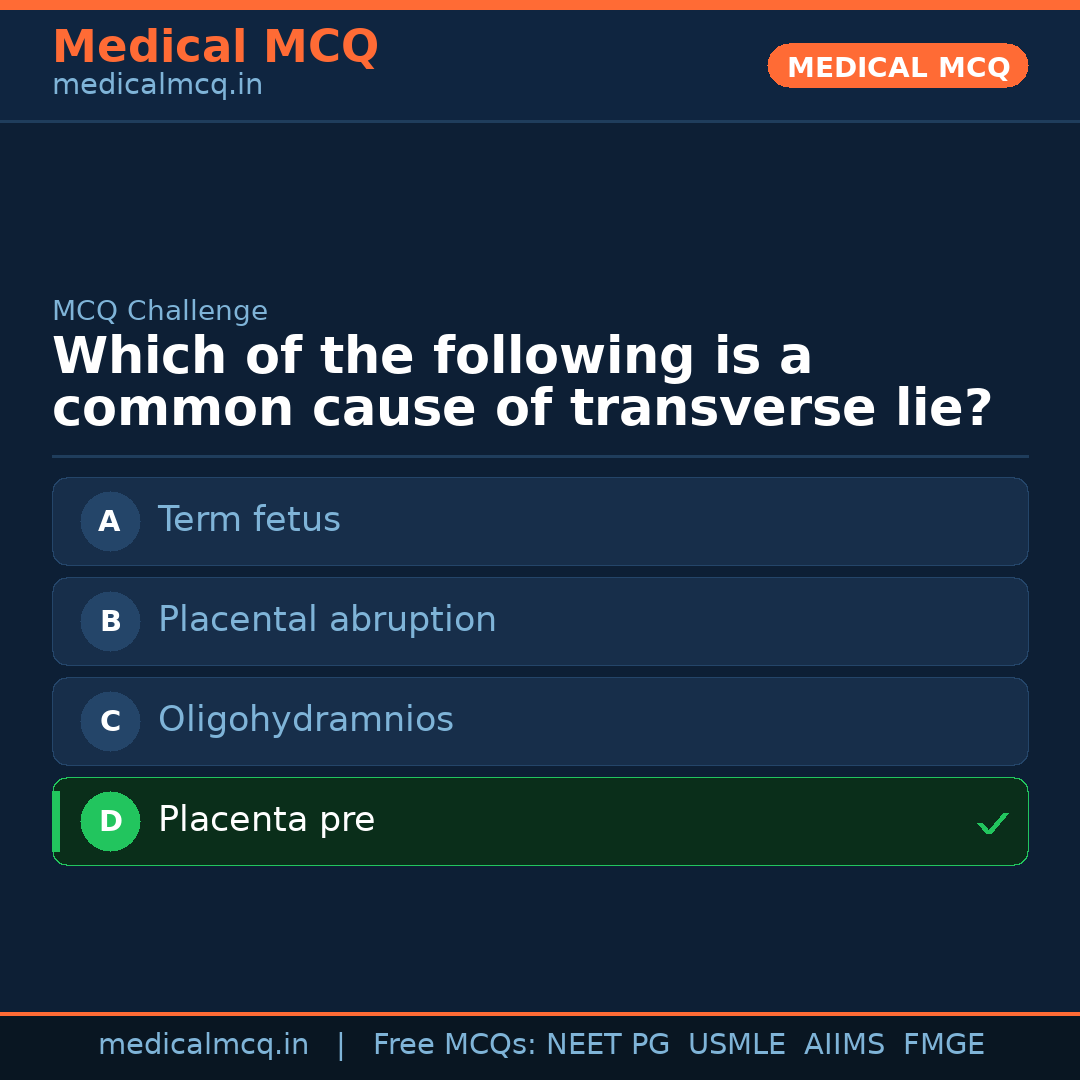 Medical MCQ
medicalmcq.in

MEDICAL MCQ

MCQ Challenge

Which of the following is a common cause of transverse lie?

A Term fetus

B Placental abruption

C Oligohydramnios

D Placenta pre ✓

medicalmcq.in | Free MCQs: NEET PG USMLE AIIMS FMGE