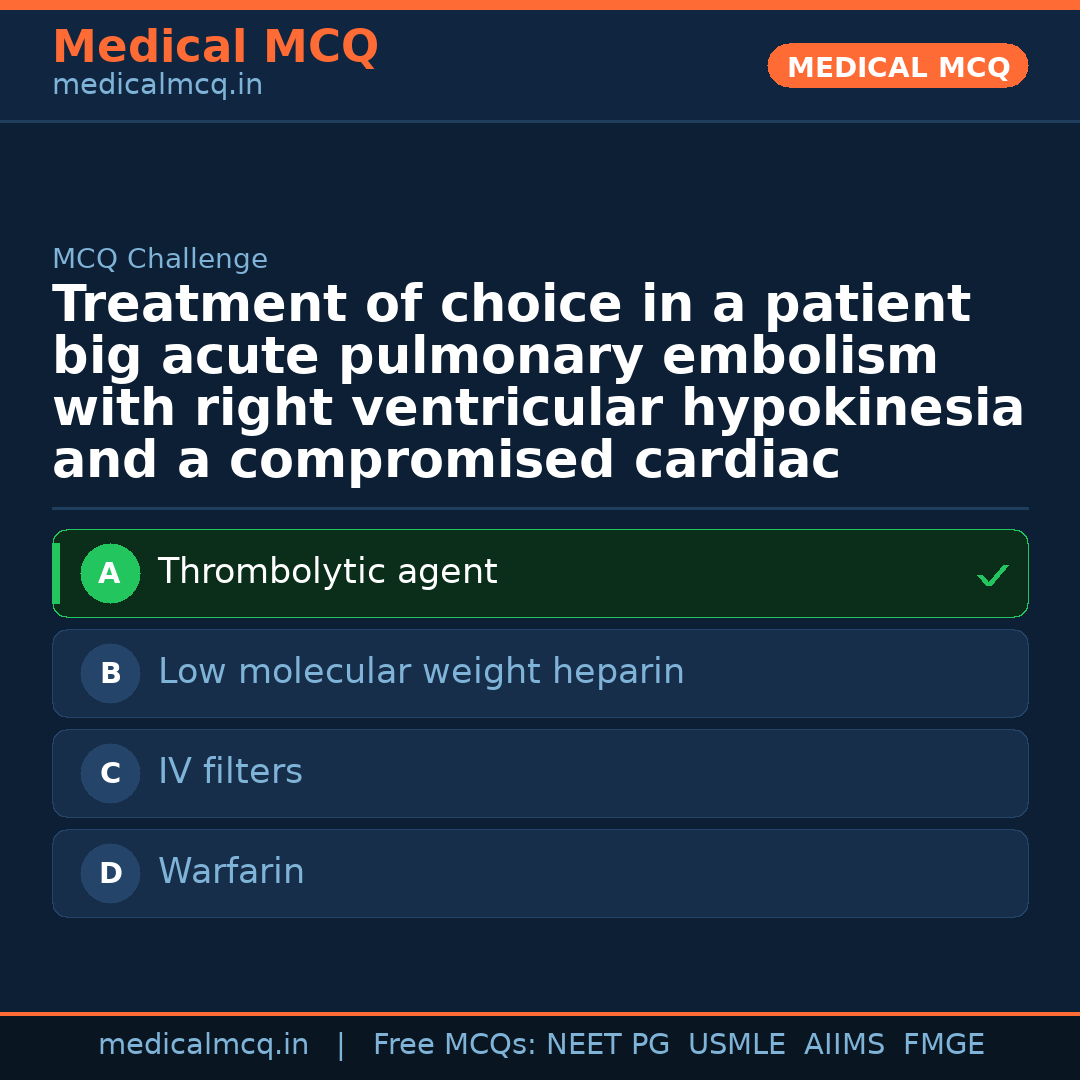 Medical MCQ
medicalmcq.in

MEDICAL MCQ

MCQ Challenge

Treatment of choice in a patient big acute pulmonary embolism with right ventricular hypokinesia and a compromised cardiac

A Thrombolytic agent ✓

B Low molecular weight heparin

C IV filters

D Warfarin

medicalmcq.in | Free MCQs: NEET PG USMLE AIIMS FMGE