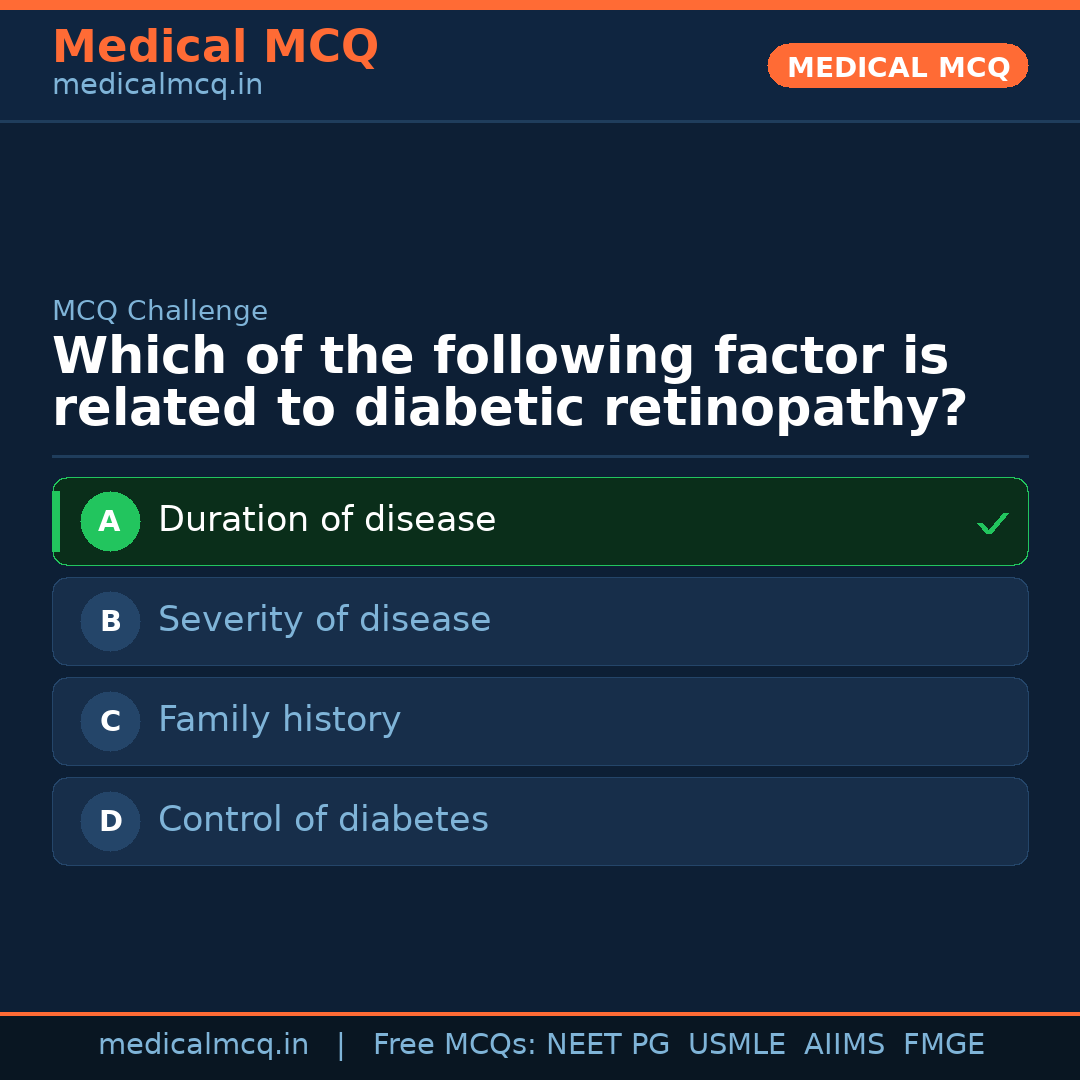 Medical MCQ
medicalmcq.in

MEDICAL MCQ

MCQ Challenge

Which of the following factor is related to diabetic retinopathy?

A Duration of disease ✓

B Severity of disease

C Family history

D Control of diabetes

medicalmcq.in | Free MCQs: NEET PG USMLE AIIMS FMGE