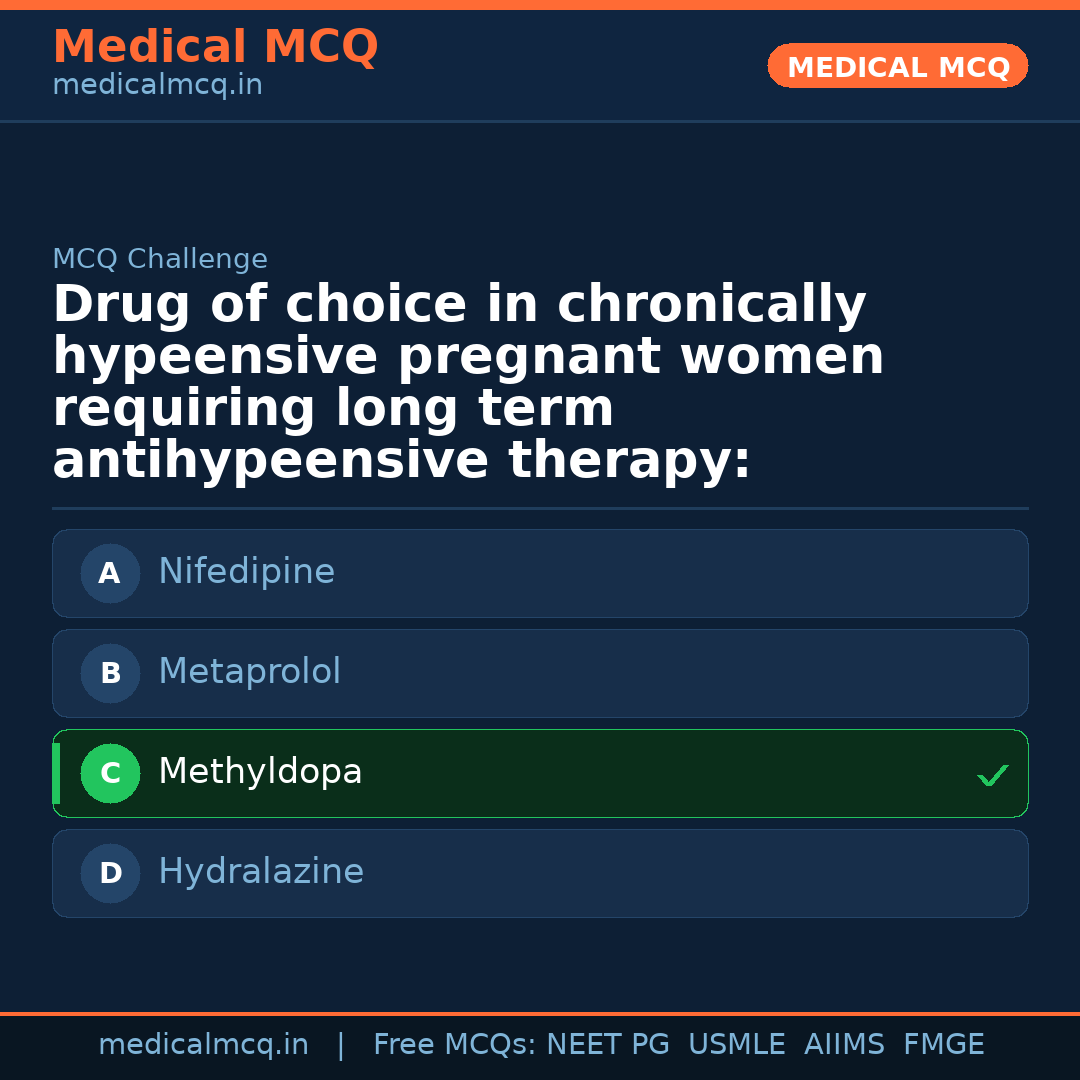 Medical MCQ
medicalmcq.in

MEDICAL MCQ

MCQ Challenge

Drug of choice in chronically hypeensive pregnant women requiring long term antihypeensive therapy:

A Nifedipine

B Metaprolol

C Methyldopa ✓

D Hydralazine

medicalmcq.in | Free MCQs: NEET PG USMLE AIIMS FMGE