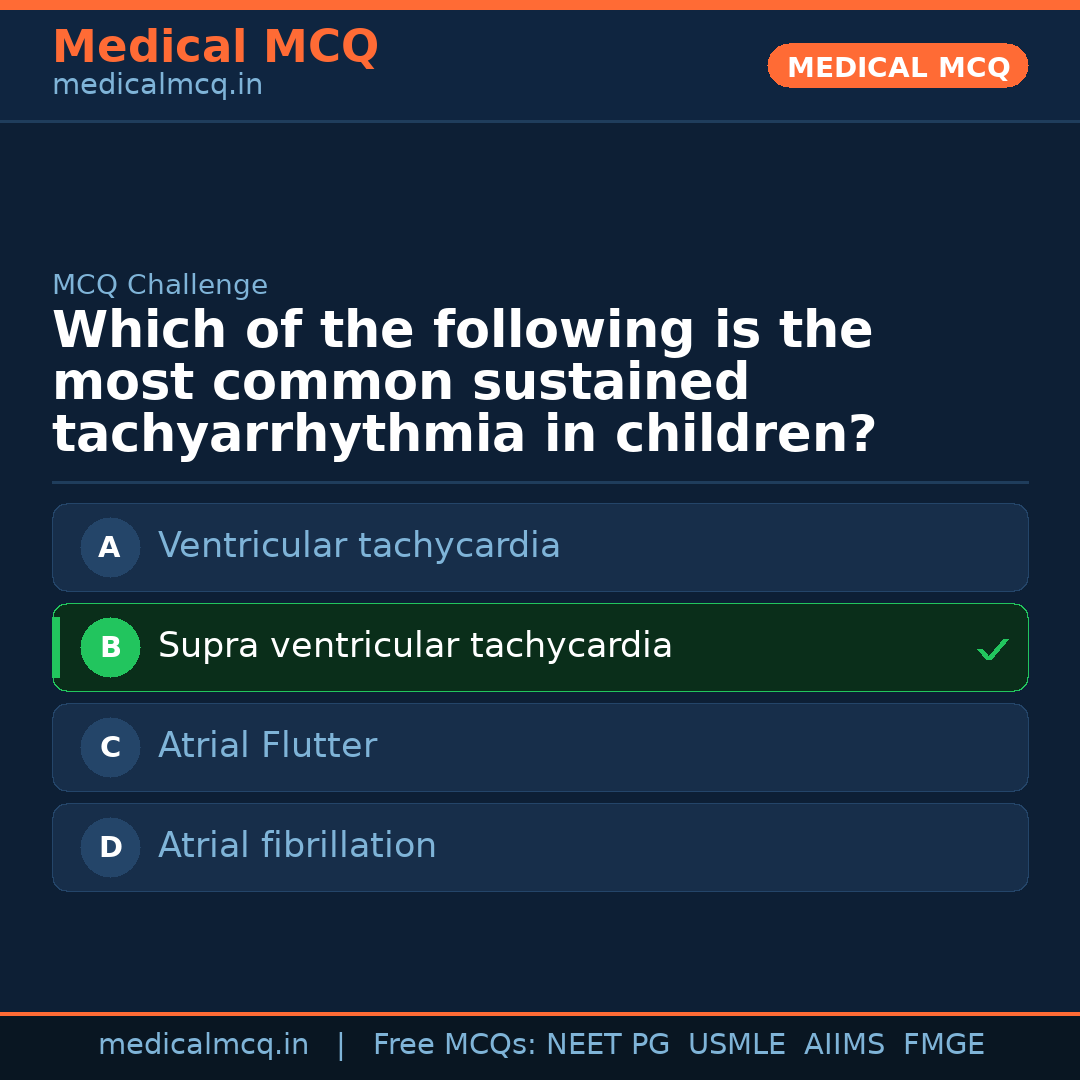 Medical MCQ
medicalmcq.in

MEDICAL MCQ

MCQ Challenge

Which of the following is the most common sustained tachyarrhythmia in children?

A Ventricular tachycardia

B Supra ventricular tachycardia ✓

C Atrial Flutter

D Atrial fibrillation

medicalmcq.in | Free MCQs: NEET PG USMLE AIIMS FMGE