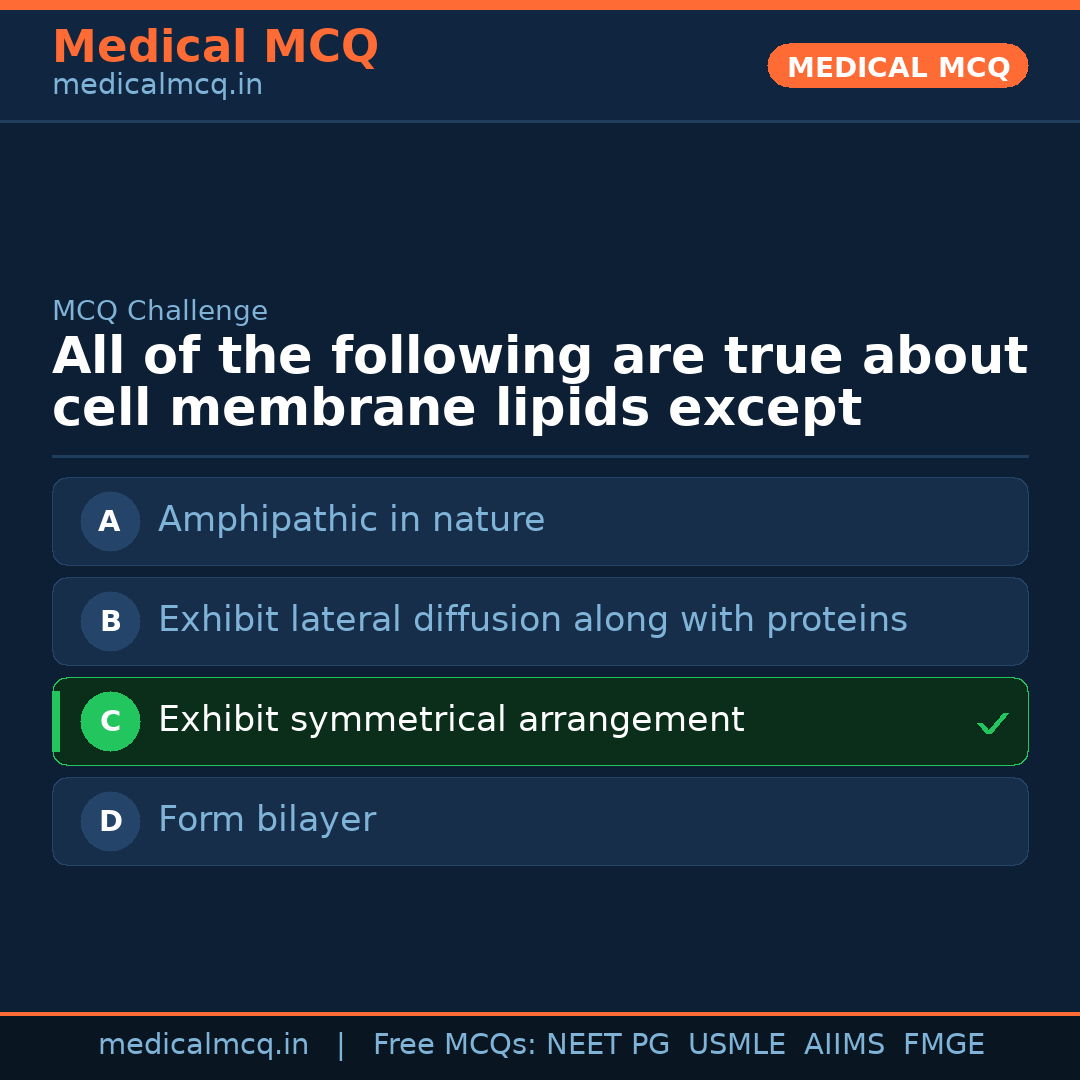 Medical MCQ
medicalmcq.in

MEDICAL MCQ

MCQ Challenge
All of the following are true about cell membrane lipids except

A Amphipathic in nature

B Exhibit lateral diffusion along with proteins

C Exhibit symmetrical arrangement ✓

D Form bilayer

medicalmcq.in | Free MCQs: NEET PG USMLE AIIMS FMGE