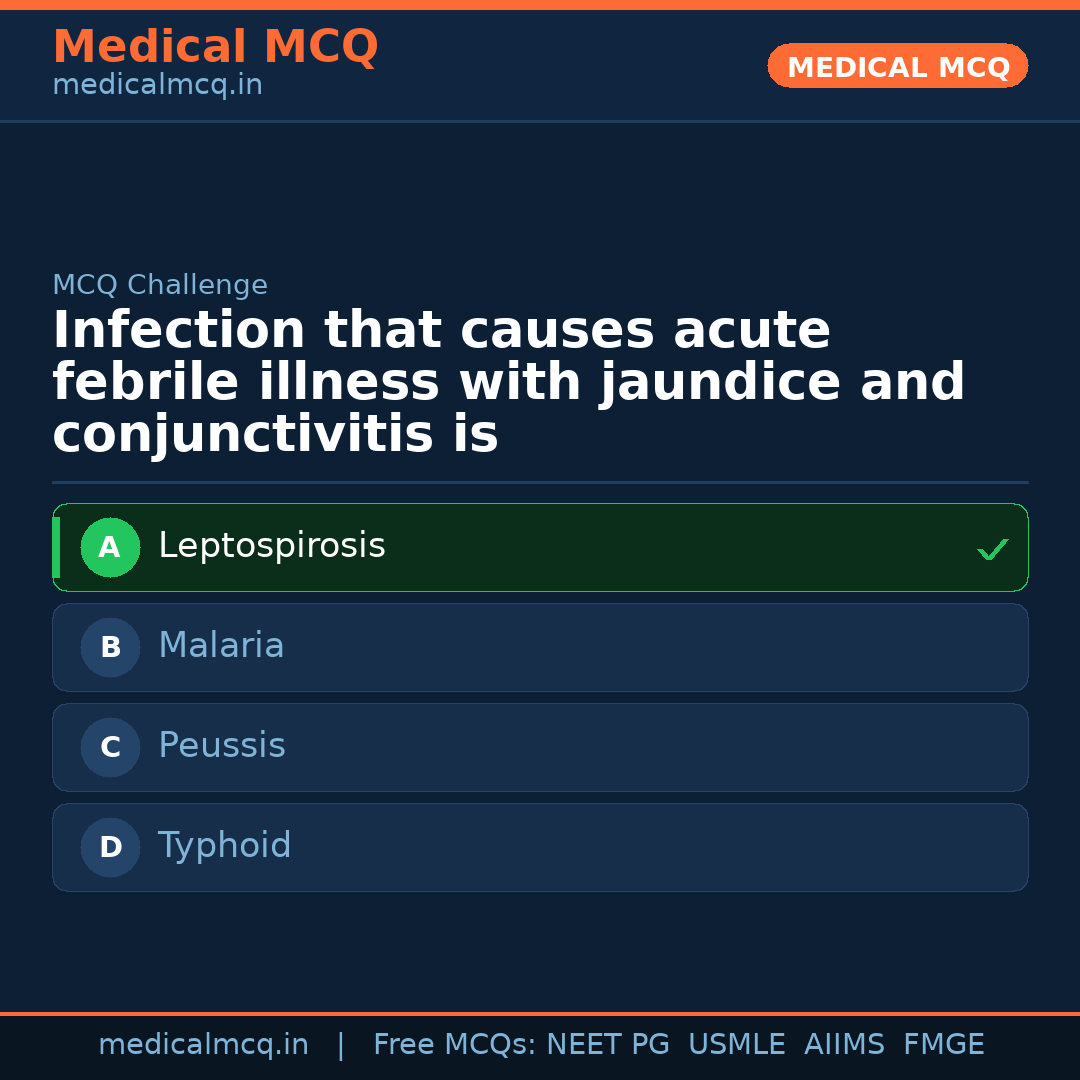 Medical MCQ
medicalmcq.in

MEDICAL MCQ

MCQ Challenge

Infection that causes acute febrile illness with jaundice and conjunctivitis is

A Leptospirosis ✓

B Malaria

C Peussis

D Typhoid

medicalmcq.in | Free MCQs: NEET PG USMLE AIIMS FMGE