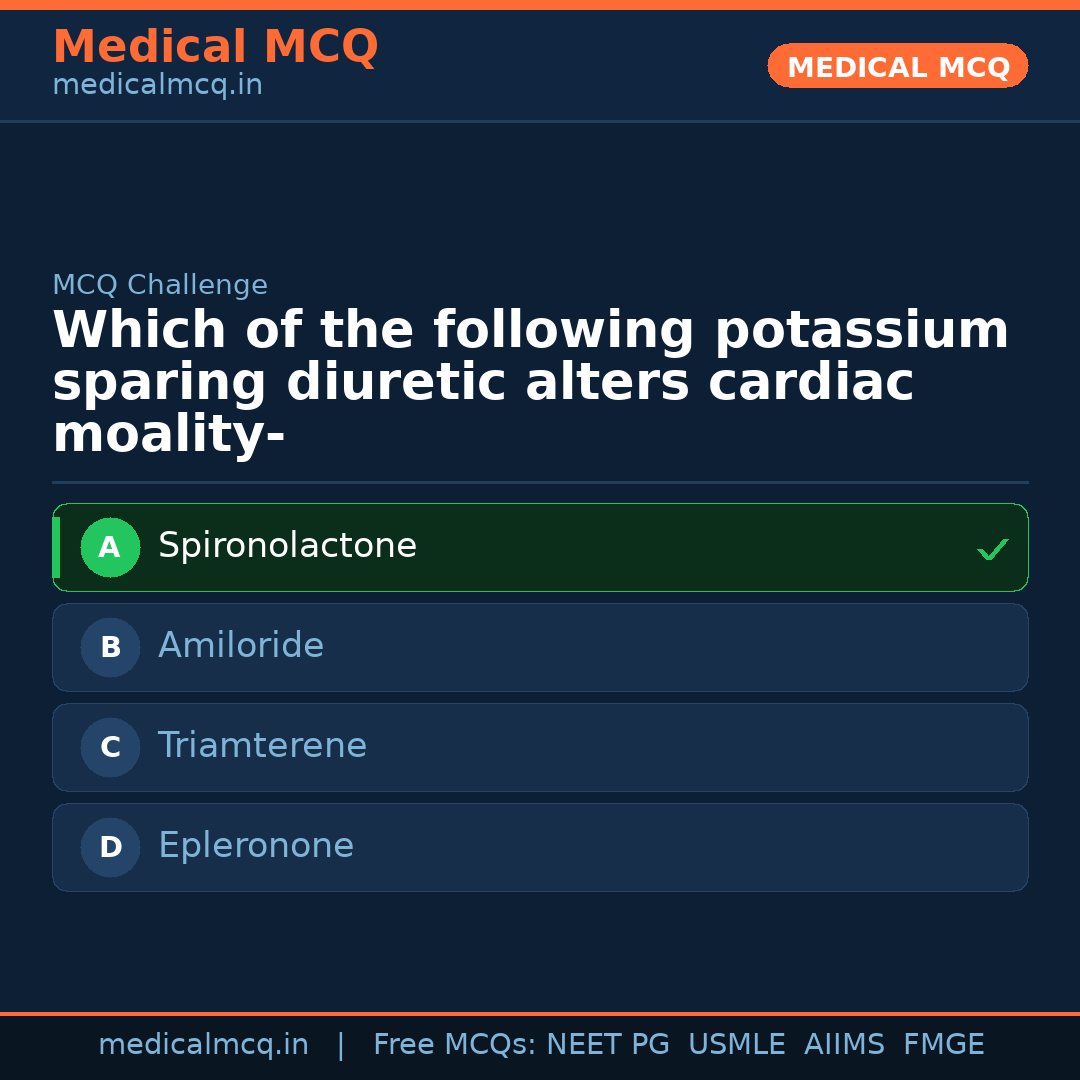 Medical MCQ
medicalmcq.in

MEDICAL MCQ

MCQ Challenge

Which of the following potassium sparing diuretic alters cardiac moality-

A Spironolactone ✓

B Amiloride

C Triamterene

D Epleronone

medicalmcq.in | Free MCQs: NEET PG USMLE AIIMS FMGE