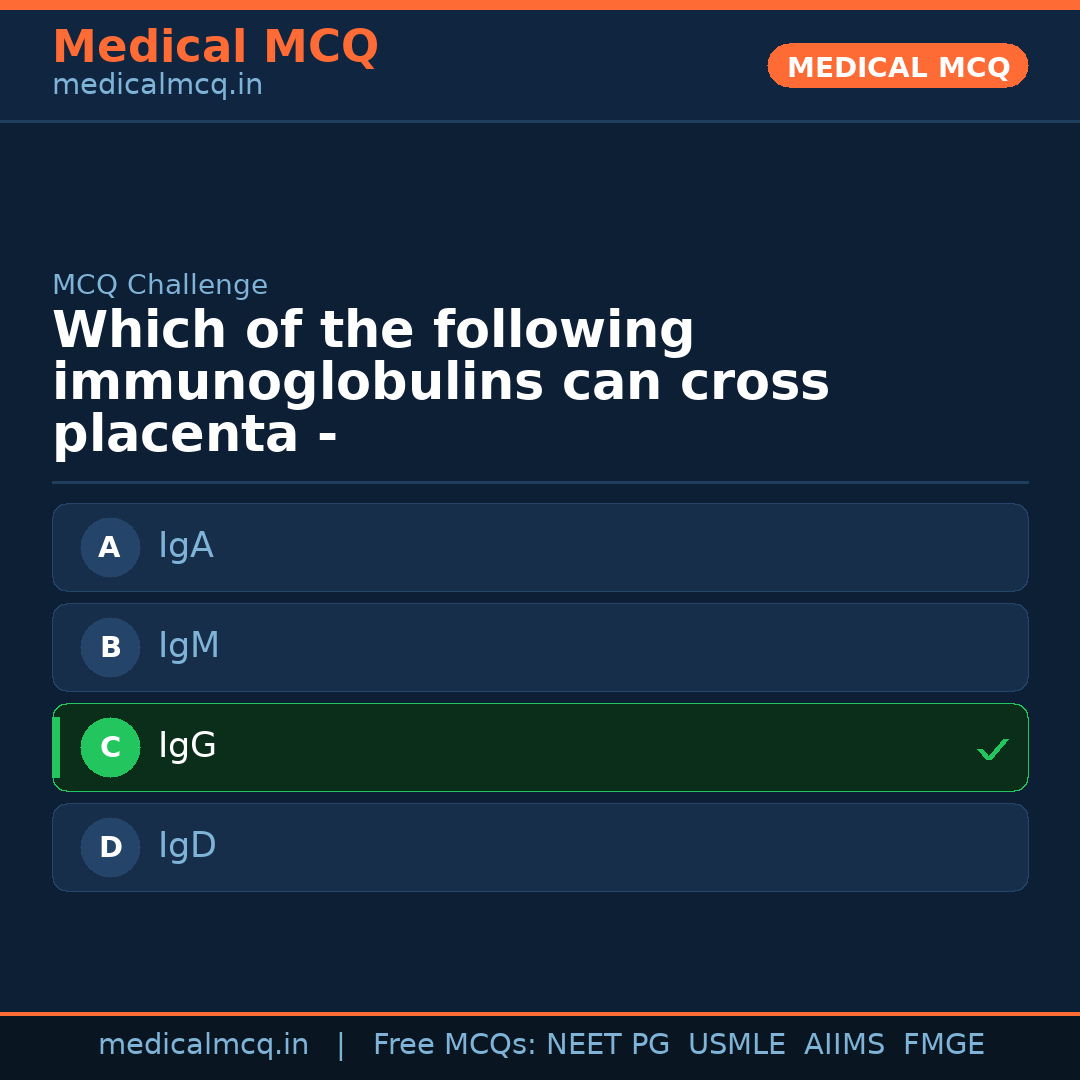 Medical MCQ
medicalmcq.in

MEDICAL MCQ

MCQ Challenge

Which of the following immunoglobulins can cross placenta -

A IgA

B IgM

C IgG ✓

D IgD

medicalmcq.in | Free MCQs: NEET PG USMLE AIIMS FMGE