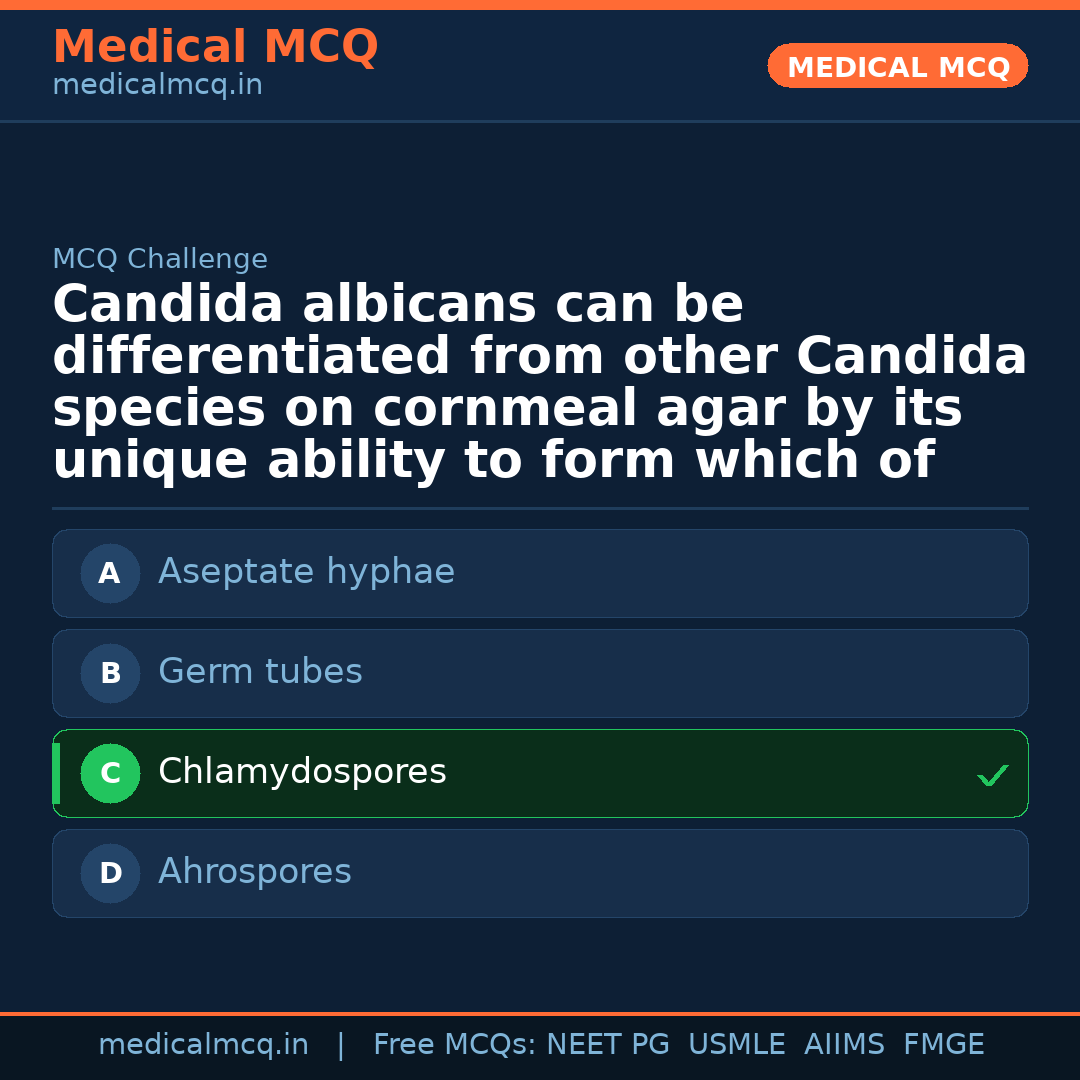 Medical MCQ
medicalmcq.in

MEDICAL MCQ

MCQ Challenge

Candida albicans can be differentiated from other Candida species on cornmeal agar by its unique ability to form which of

A Aseptate hyphae

B Germ tubes

C Chlamydospores ✓

D Ahrospores

medicalmcq.in | Free MCQs: NEET PG USMLE AIIMS FMGE