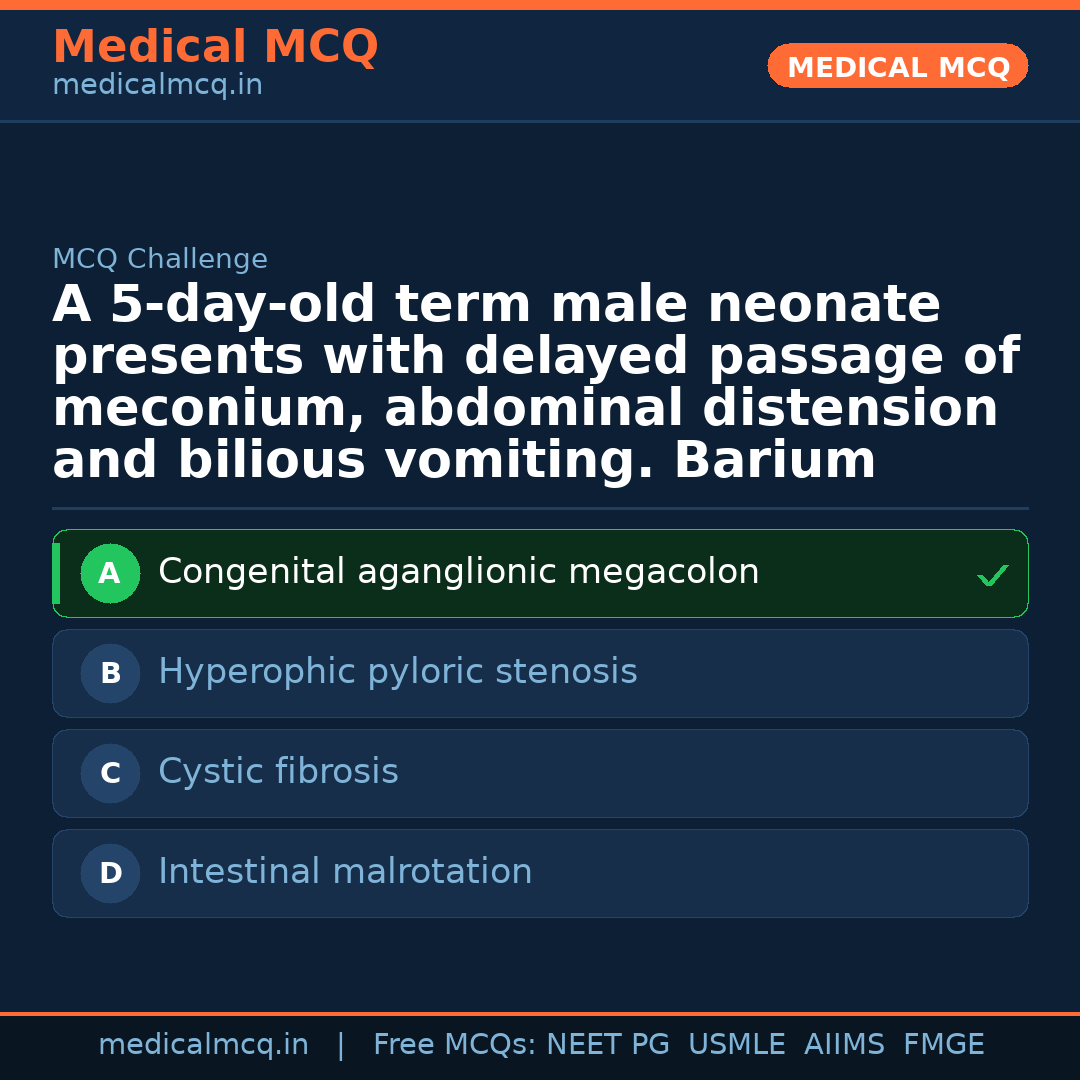 Medical MCQ
medicalmcq.in

MEDICAL MCQ

MCQ Challenge

A 5-day-old term male neonate presents with delayed passage of meconium, abdominal distension and bilious vomiting. Barium

A Congenital aganglionic megacolon ✓

B Hyperophic pyloric stenosis

C Cystic fibrosis

D Intestinal malrotation

medicalmcq.in | Free MCQs: NEET PG USMLE AIIMS FMGE