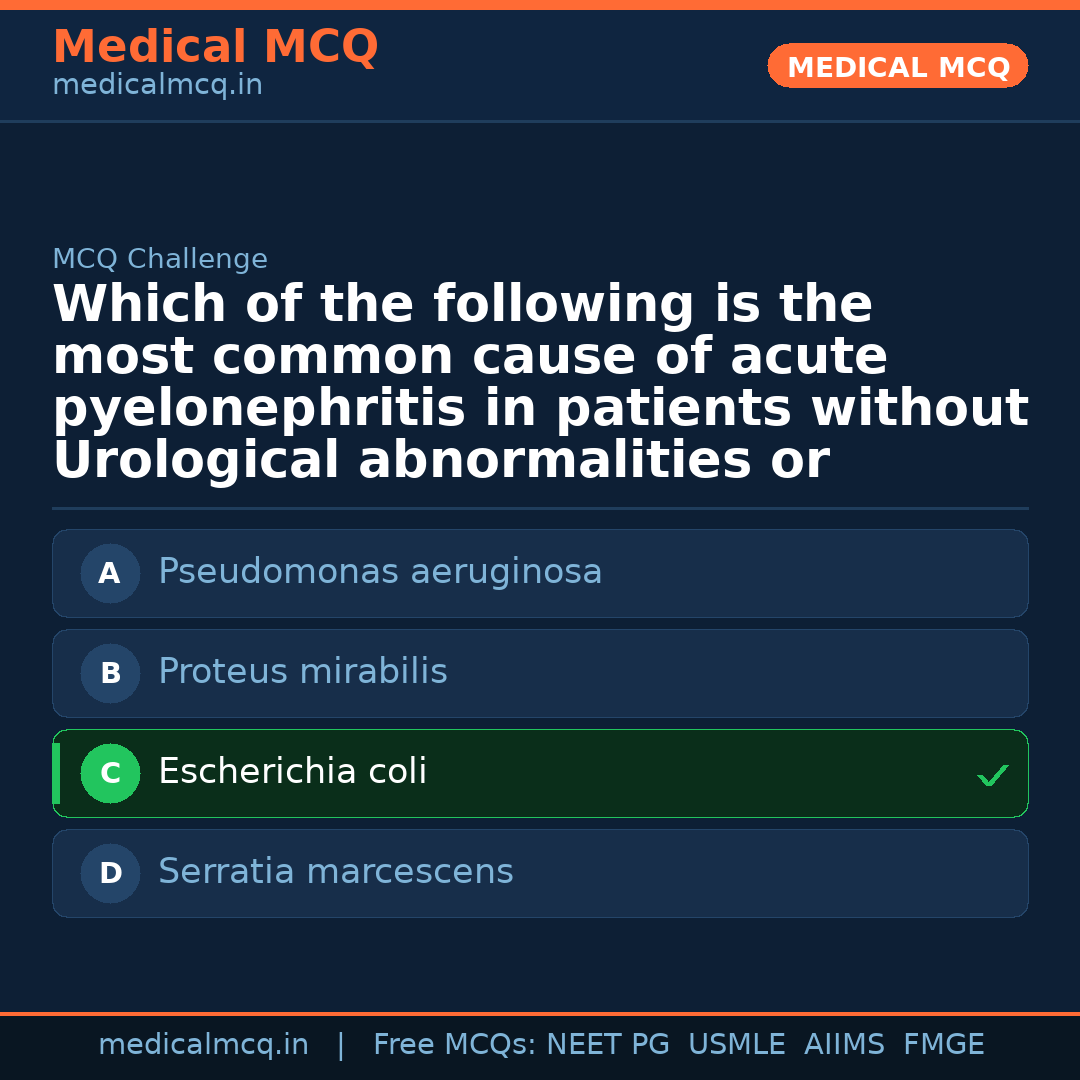 Medical MCQ
medicalmcq.in

MEDICAL MCQ

MCQ Challenge

Which of the following is the most common cause of acute pyelonephritis in patients without Urological abnormalities or

A Pseudomonas aeruginosa

B Proteus mirabilis

C Escherichia coli ✓

D Serratia marcescens

medicalmcq.in | Free MCQs: NEET PG USMLE AIIMS FMGE