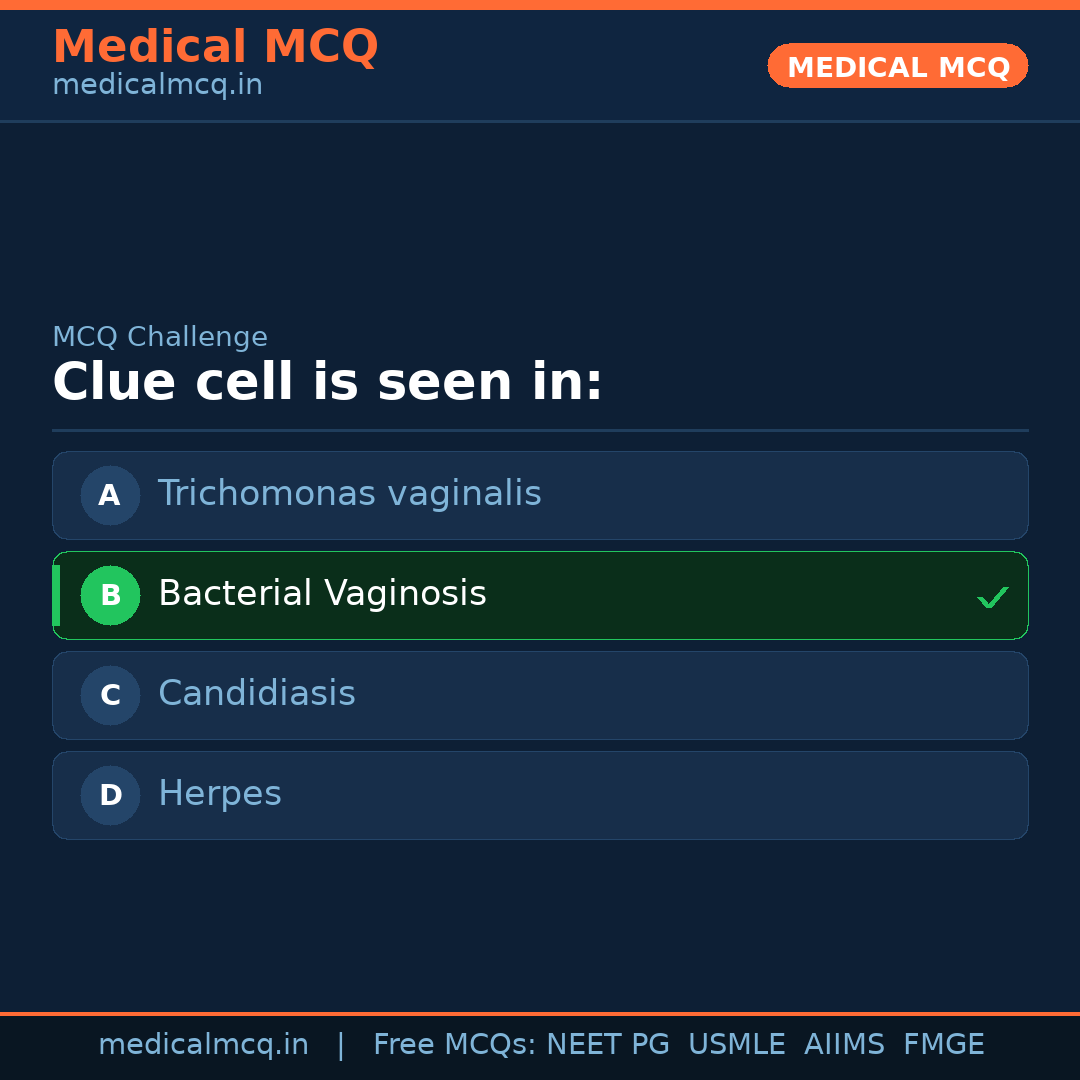 Medical MCQ
medicalmcq.in

MEDICAL MCQ

MCQ Challenge
Clue cell is seen in:

A Trichomonas vaginalis

B Bacterial Vaginosis ✓

C Candidiasis

D Herpes

medicalmcq.in | Free MCQs: NEET PG USMLE AIIMS FMGE