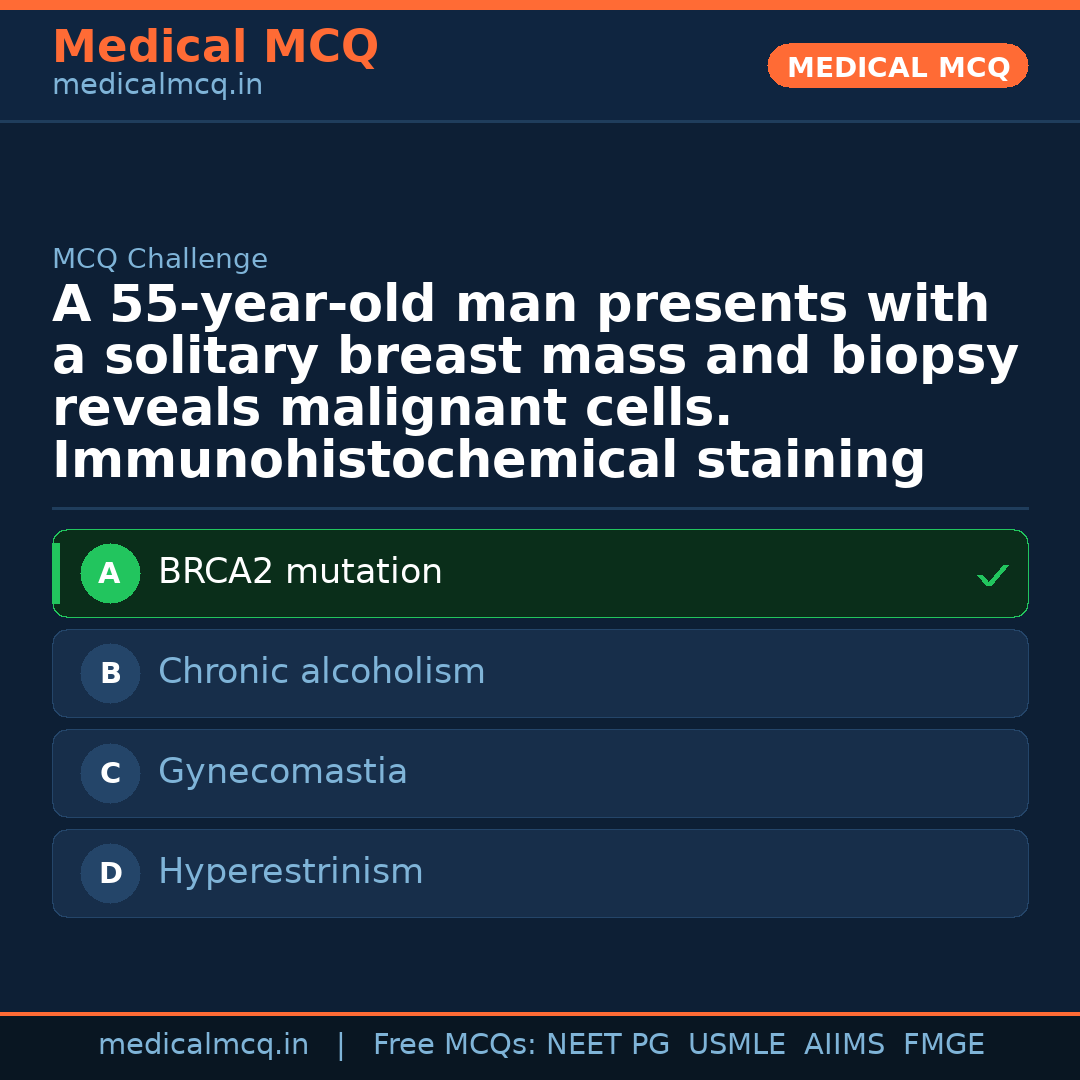 Medical MCQ
medicalmcq.in

MEDICAL MCQ

MCQ Challenge

A 55-year-old man presents with a solitary breast mass and biopsy reveals malignant cells. Immunohistochemical staining

A BRCA2 mutation ✓

B Chronic alcoholism

C Gynecomastia

D Hyperestrinism

medicalmcq.in | Free MCQs: NEET PG USMLE AIIMS FMGE