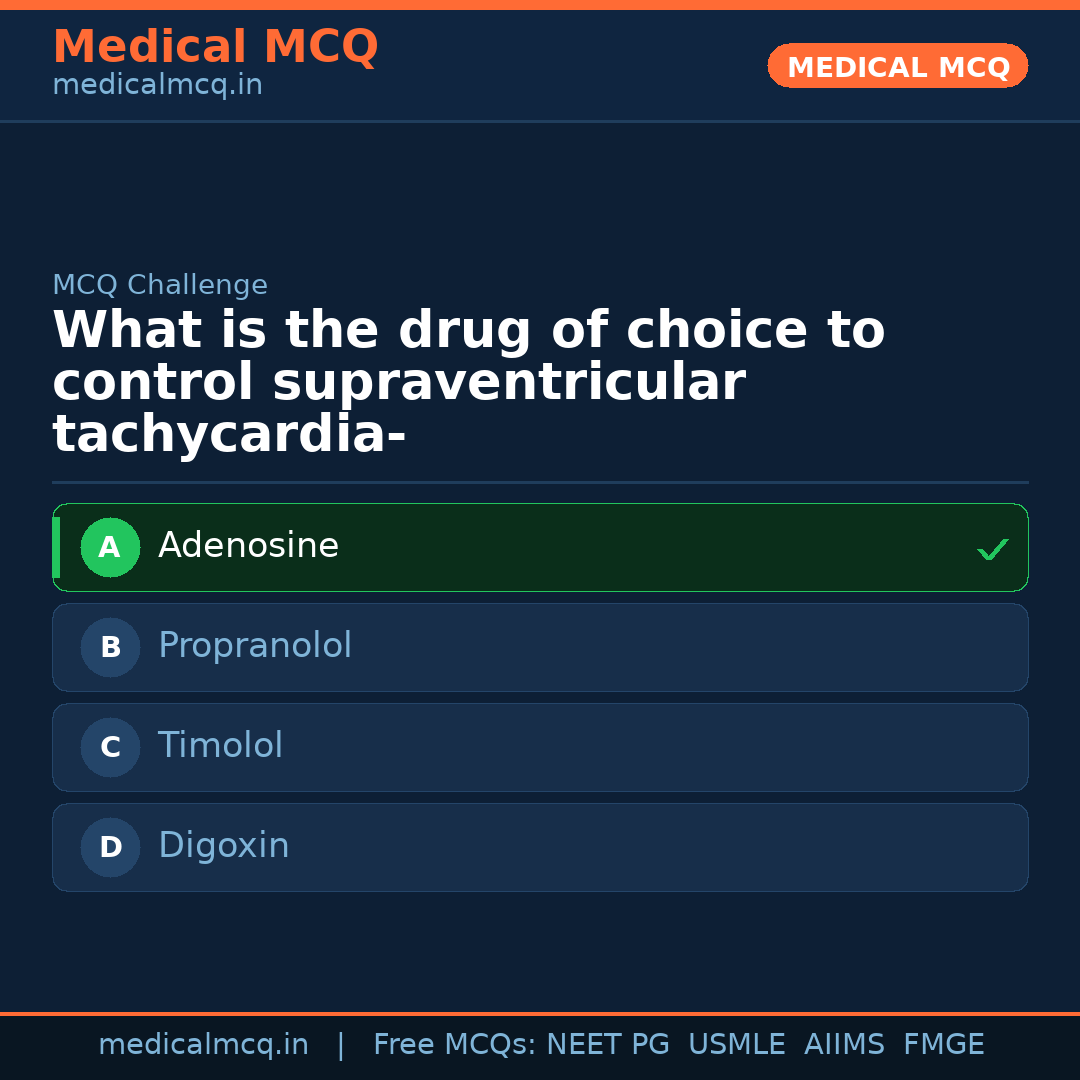 Medical MCQ
medicalmcq.in

MEDICAL MCQ

MCQ Challenge

What is the drug of choice to control supraventricular tachycardia-

A Adenosine ✓

B Propranolol

C Timolol

D Digoxin

medicalmcq.in | Free MCQs: NEET PG USMLE AIIMS FMGE