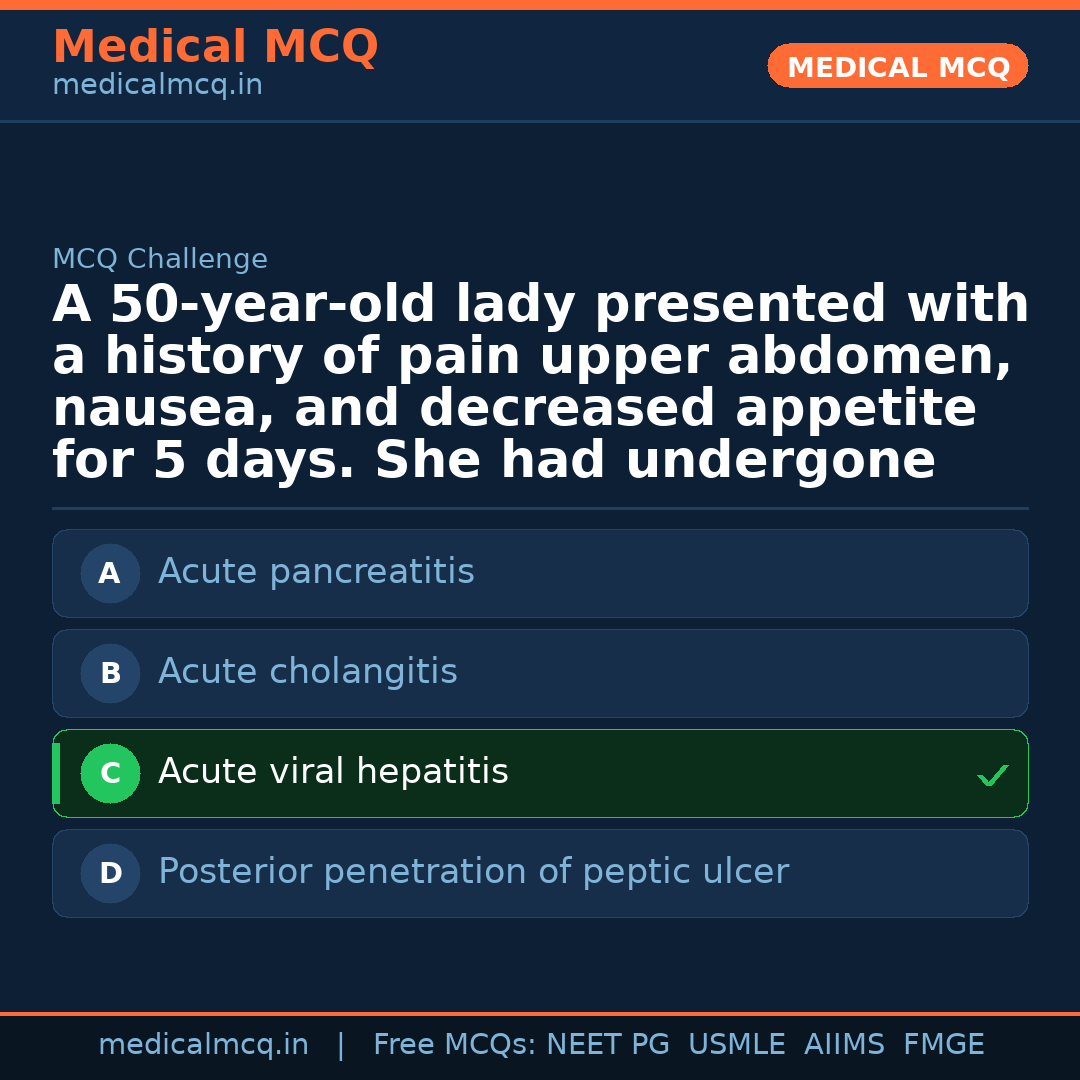 Medical MCQ
medicalmcq.in

MEDICAL MCQ

MCQ Challenge

A 50-year-old lady presented with a history of pain upper abdomen, nausea, and decreased appetite for 5 days. She had undergone

A Acute pancreatitis

B Acute cholangitis

C Acute viral hepatitis ✓

D Posterior penetration of peptic ulcer

medicalmcq.in | Free MCQs: NEET PG USMLE AIIMS FMGE