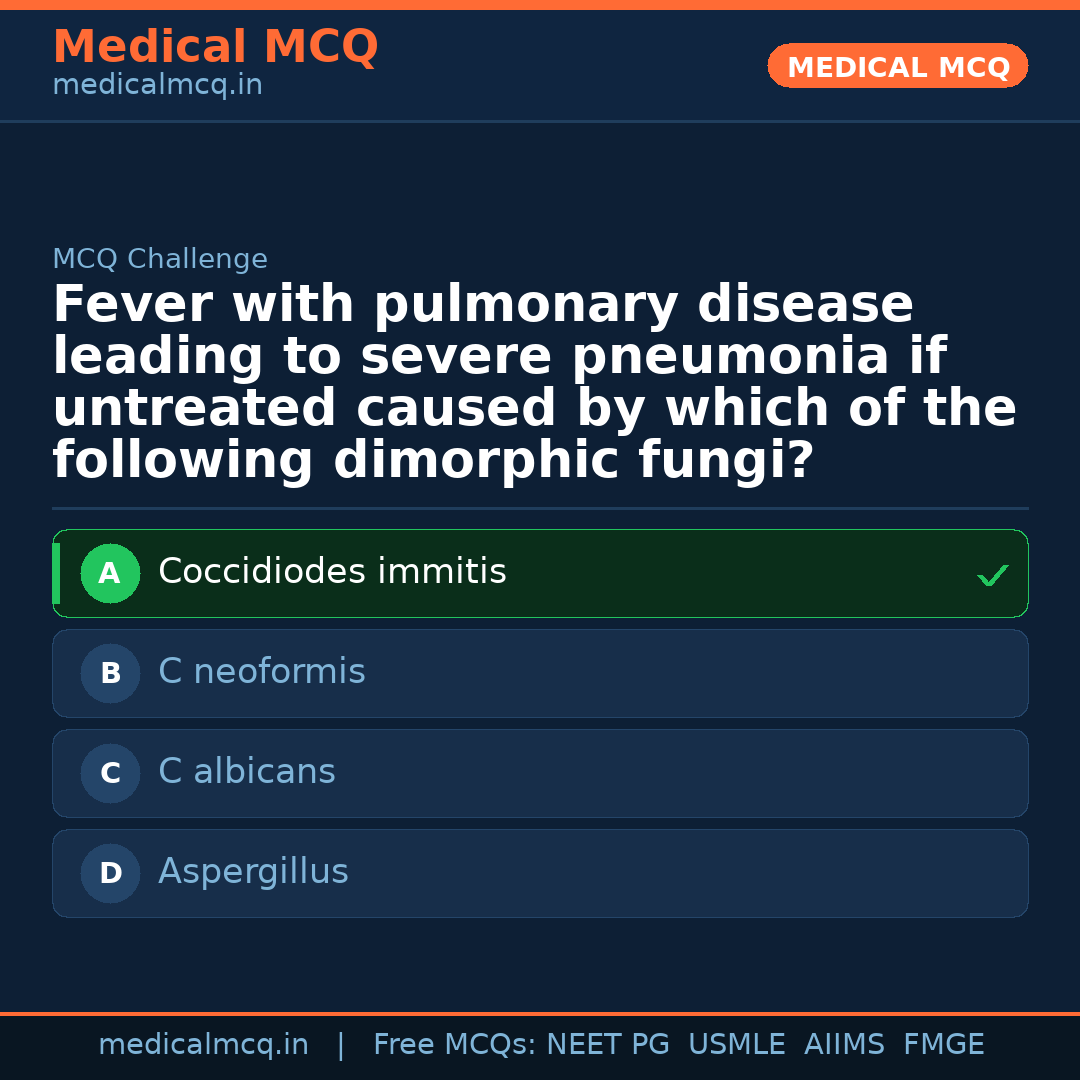 Medical MCQ
medicalmcq.in

MEDICAL MCQ

MCQ Challenge

Fever with pulmonary disease leading to severe pneumonia if untreated caused by which of the following dimorphic fungi?

A Coccidiodes immitis ✓

B C neoformis

C C albicans

D Aspergillus

medicalmcq.in | Free MCQs: NEET PG USMLE AIIMS FMGE