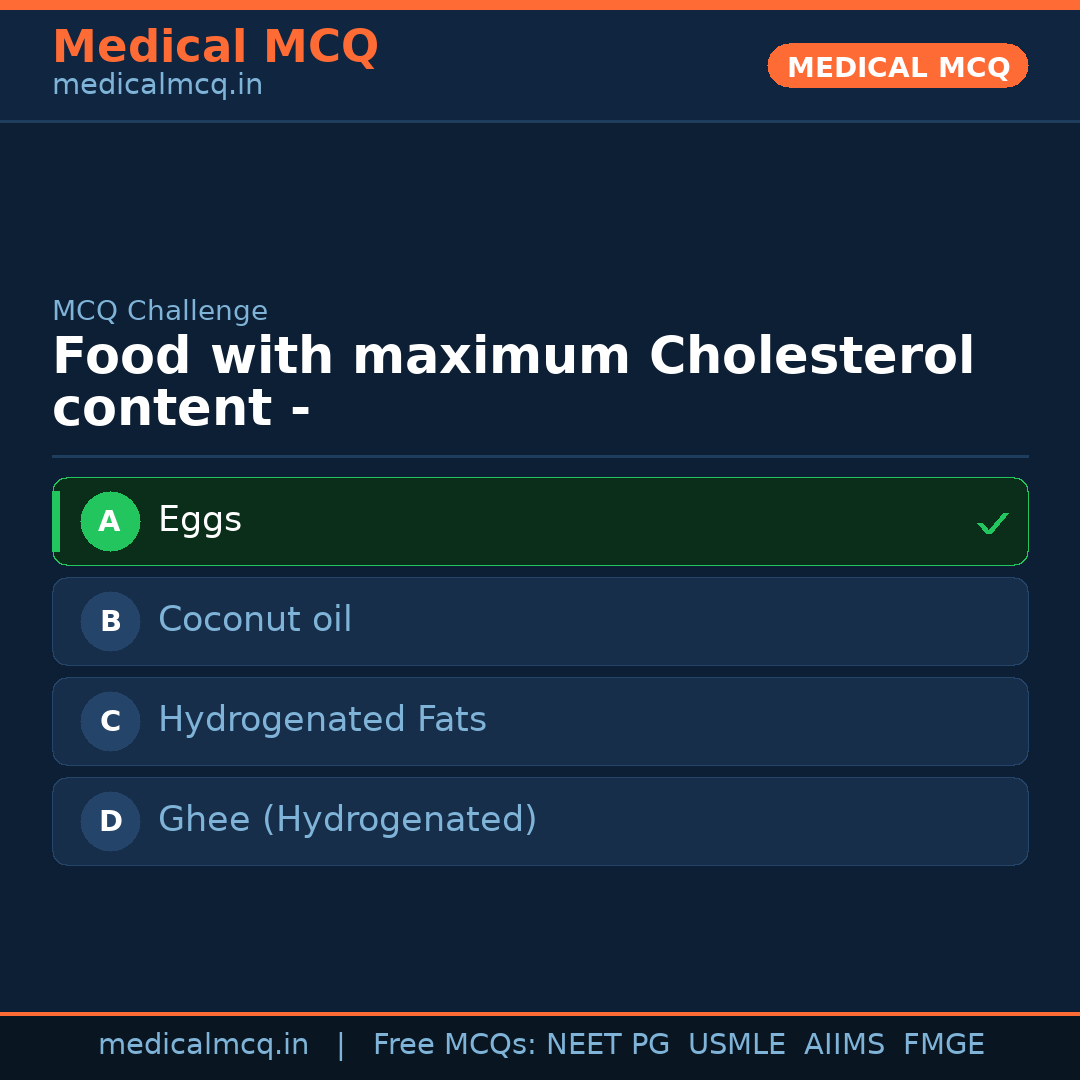 Medical MCQ
medicalmcq.in

MEDICAL MCQ

MCQ Challenge

Food with maximum Cholesterol content -

A Eggs ✓

B Coconut oil

C Hydrogenated Fats

D Ghee (Hydrogenated)

medicalmcq.in | Free MCQs: NEET PG USMLE AIIMS FMGE