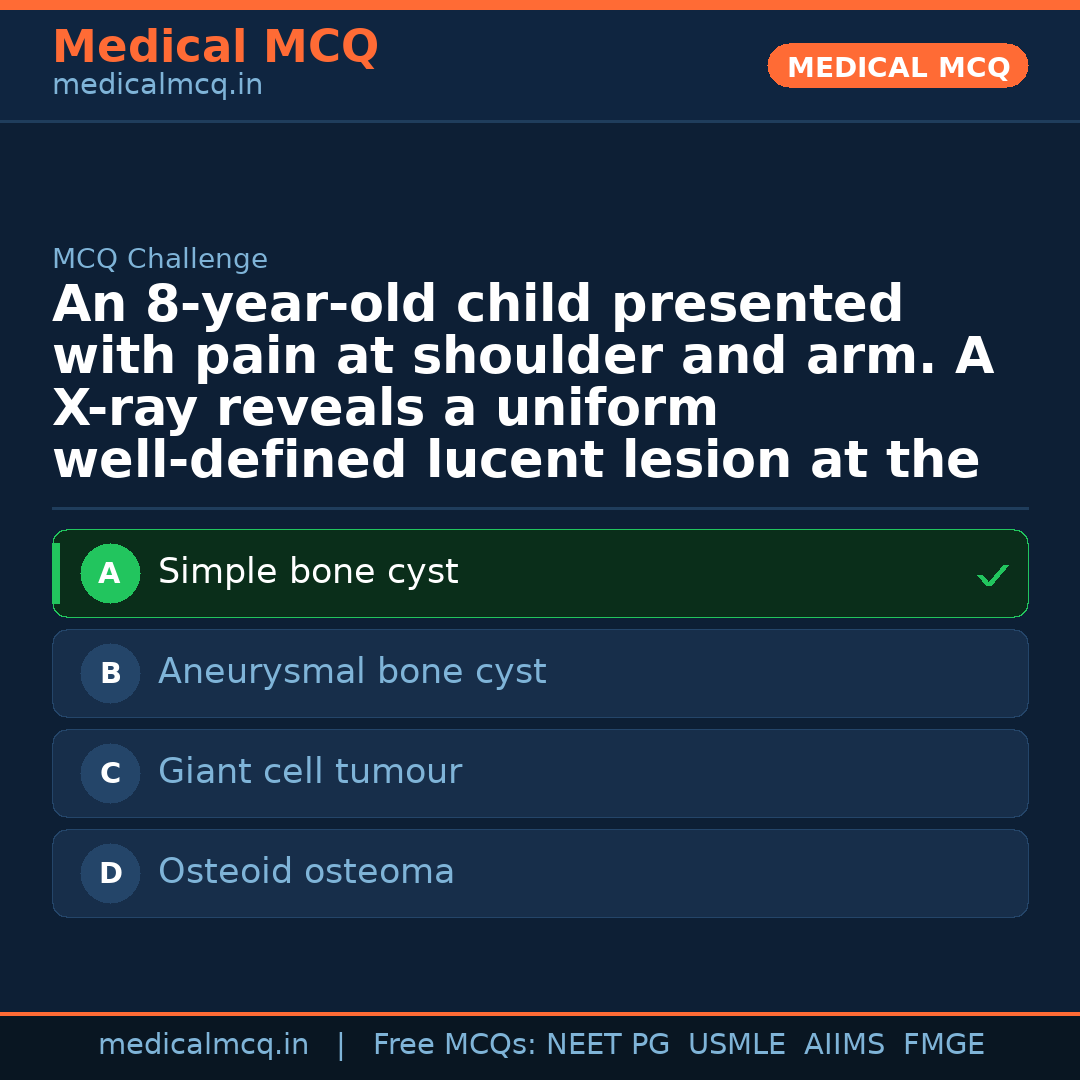 Medical MCQ
medicalmcq.in

MEDICAL MCQ

MCQ Challenge

An 8-year-old child presented with pain at shoulder and arm. A X-ray reveals a uniform well-defined lucent lesion at the

A Simple bone cyst ✓

B Aneurysmal bone cyst

C Giant cell tumour

D Osteoid osteoma

medicalmcq.in | Free MCQs: NEET PG USMLE AIIMS FMGE