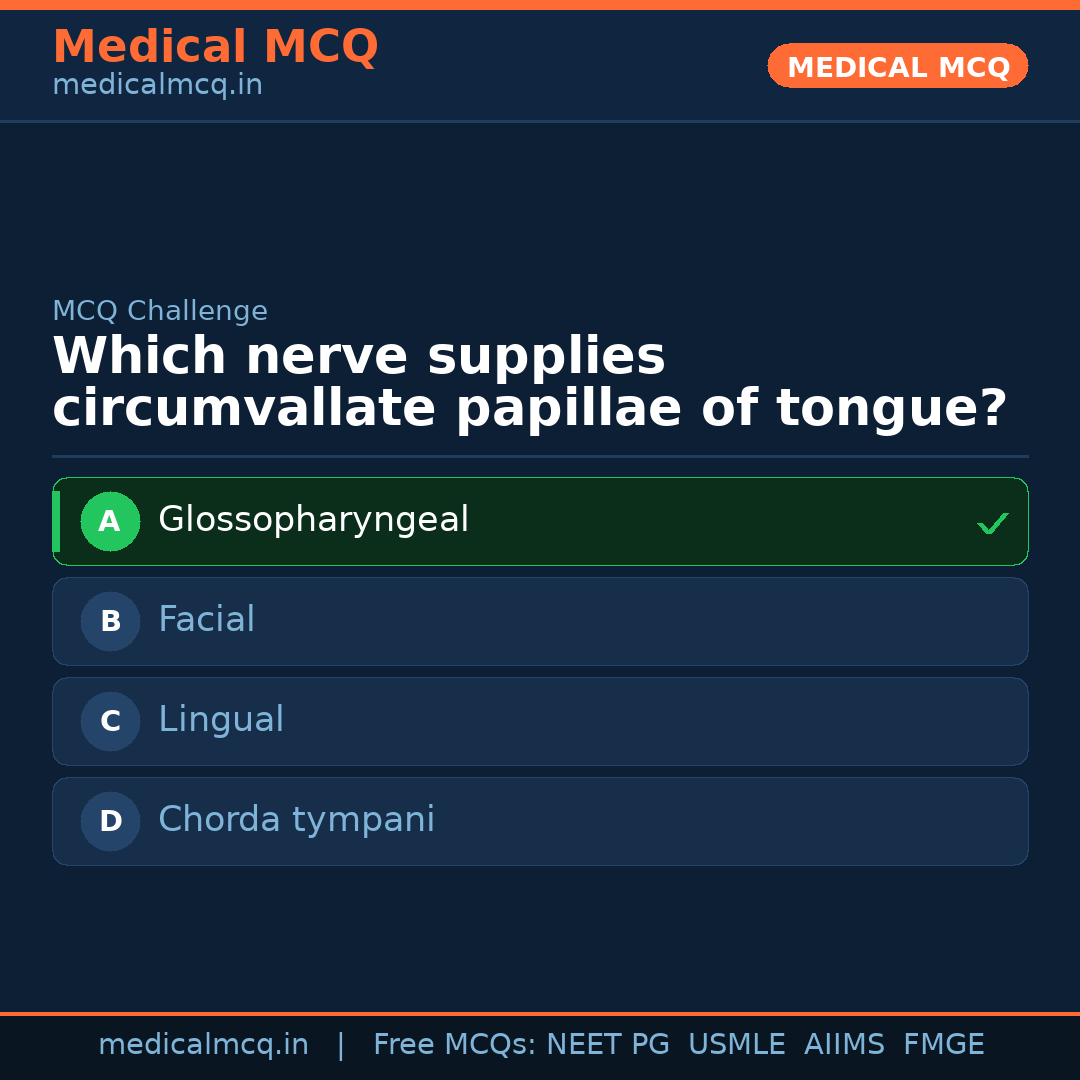 Medical MCQ
medicalmcq.in

MEDICAL MCQ

MCQ Challenge

Which nerve supplies circumvallate papillae of tongue?

A Glossopharyngeal ✓

B Facial

C Lingual

D Chorda tympani

medicalmcq.in | Free MCQs: NEET PG USMLE AIIMS FMGE