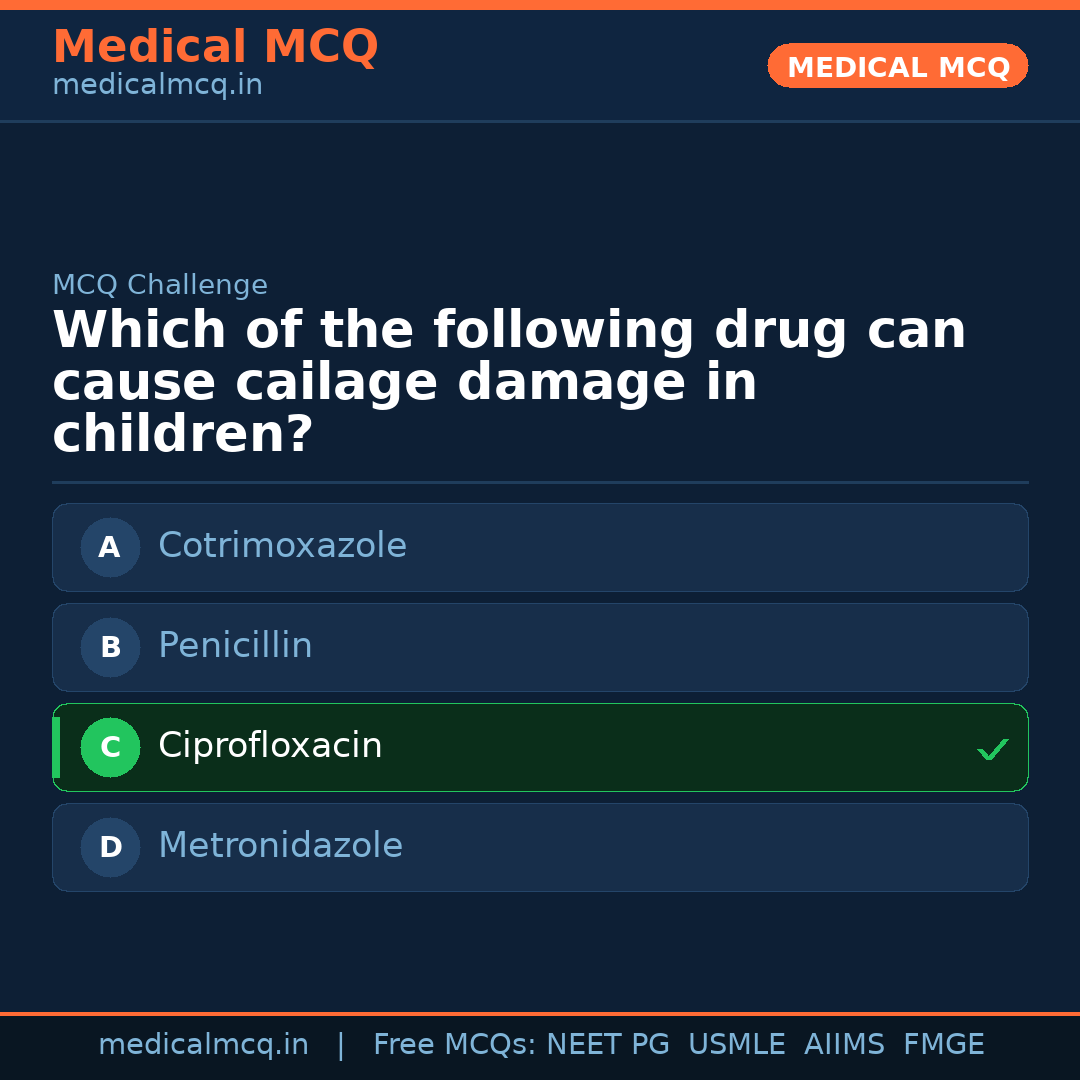 Medical MCQ
medicalmcq.in

MEDICAL MCQ

MCQ Challenge

Which of the following drug can cause cailage damage in children?

A Cotrimoxazole

B Penicillin

C Ciprofloxacin ✓

D Metronidazole

medicalmcq.in | Free MCQs: NEET PG USMLE AIIMS FMGE